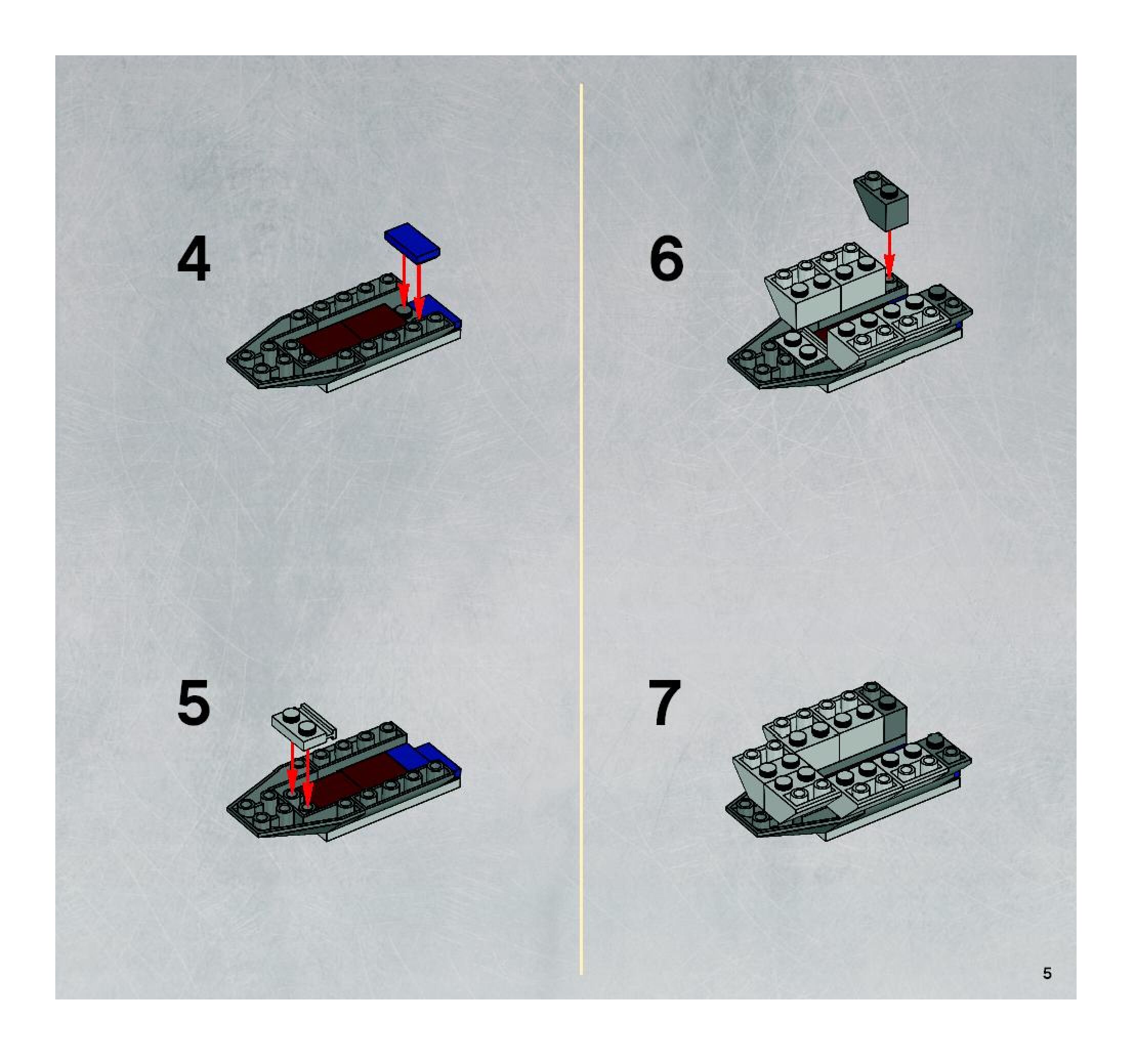 4

5

6

7

5