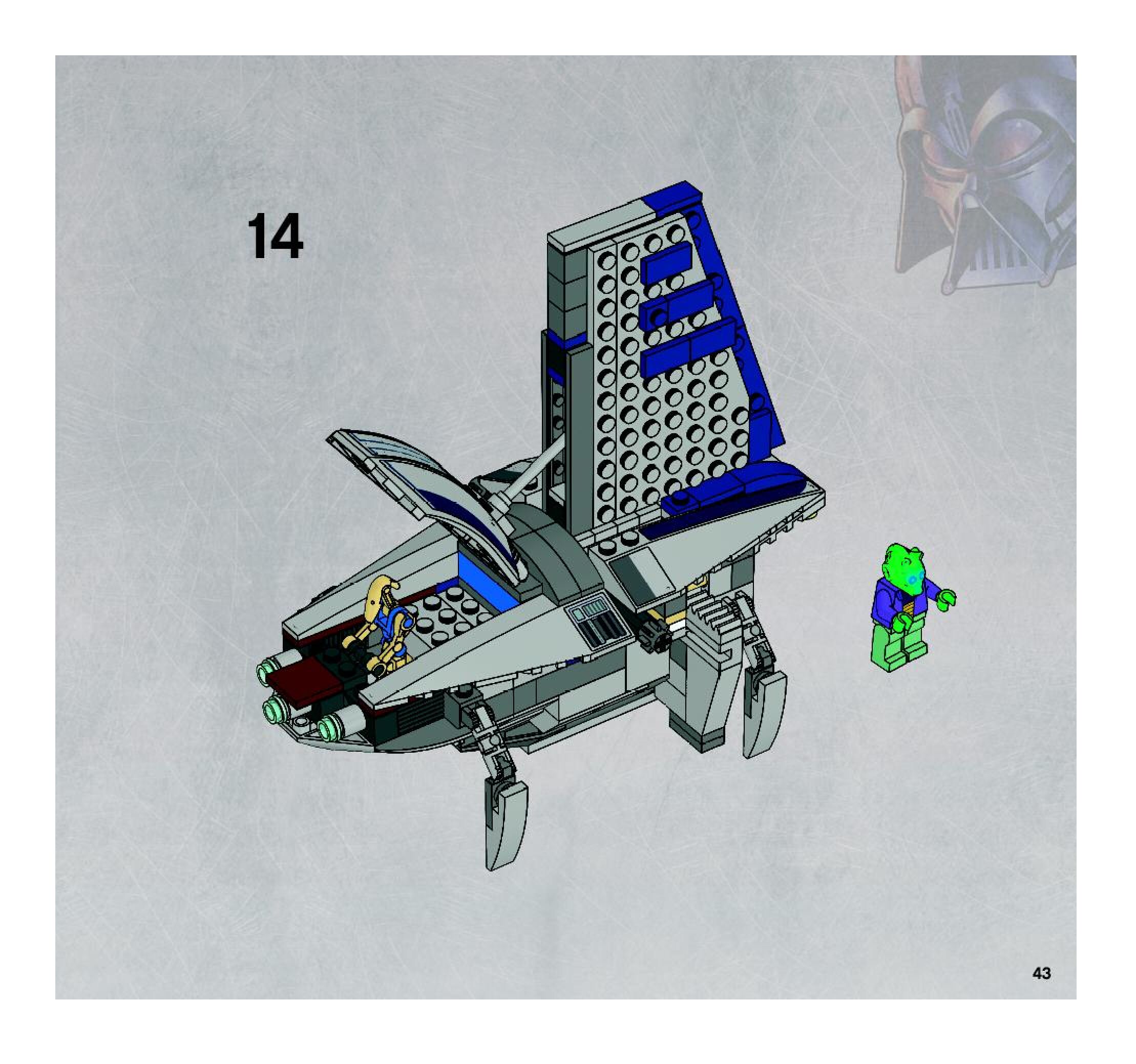 14

43