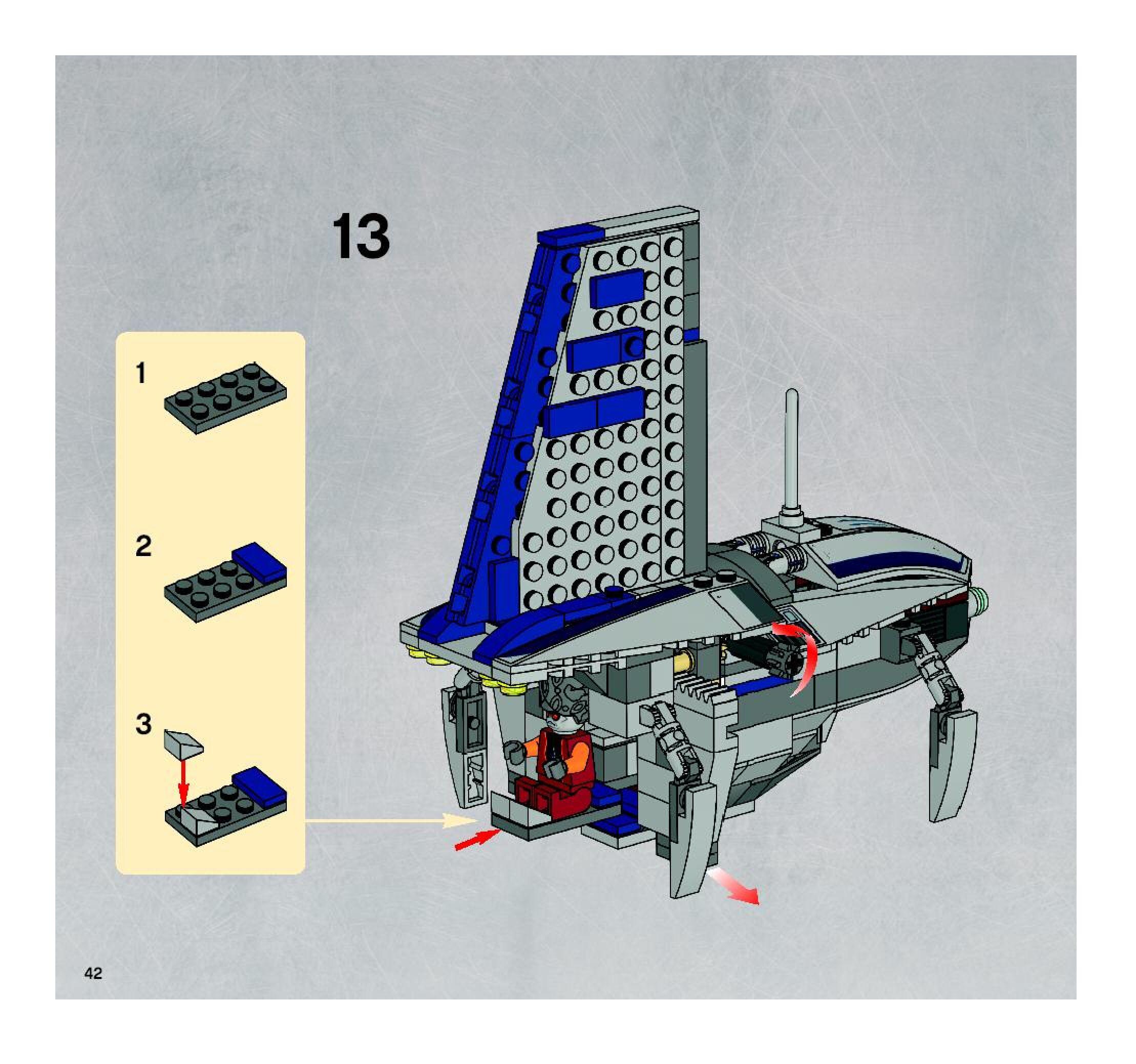 13

1

2

3

42