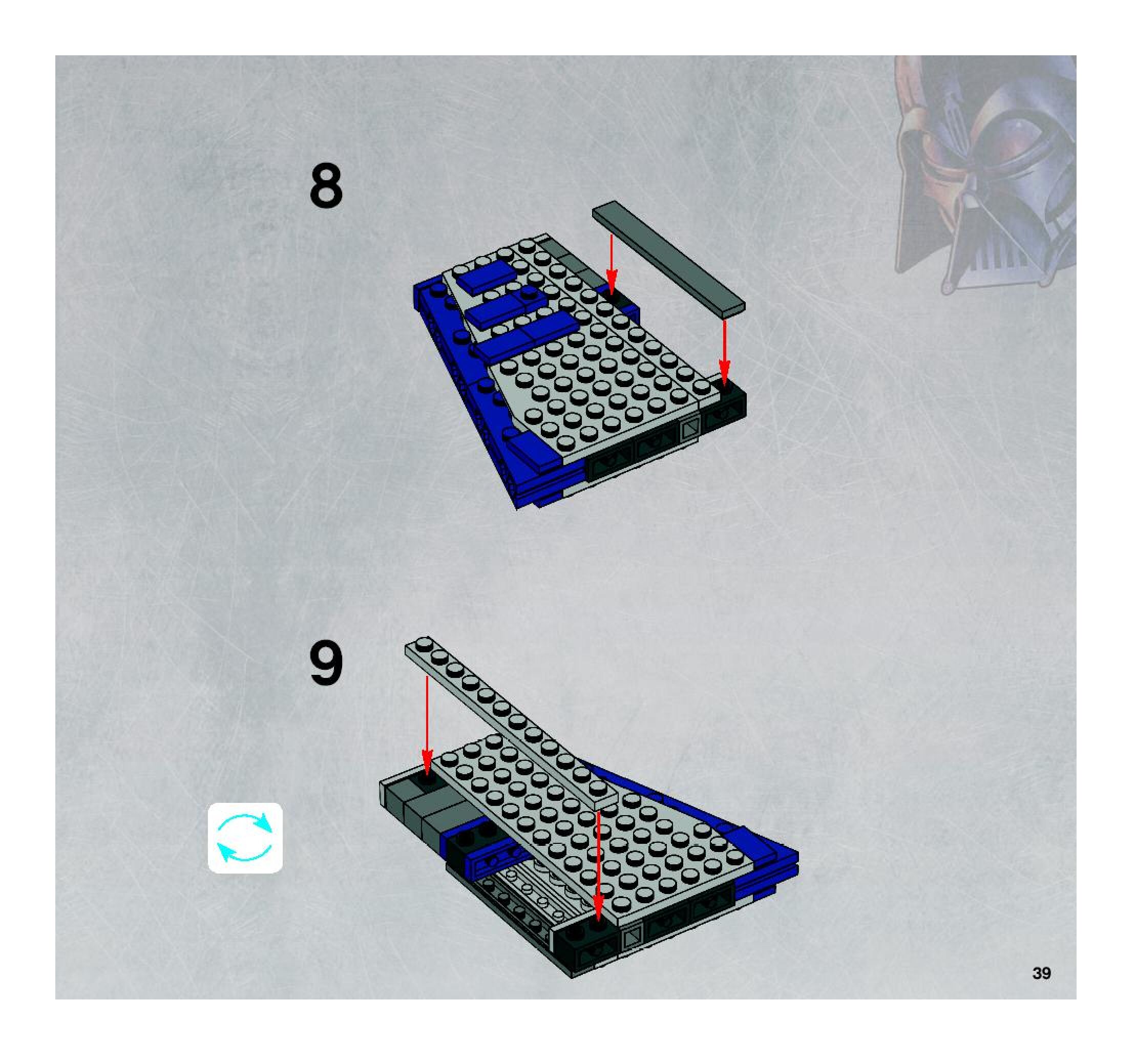 8

9

39