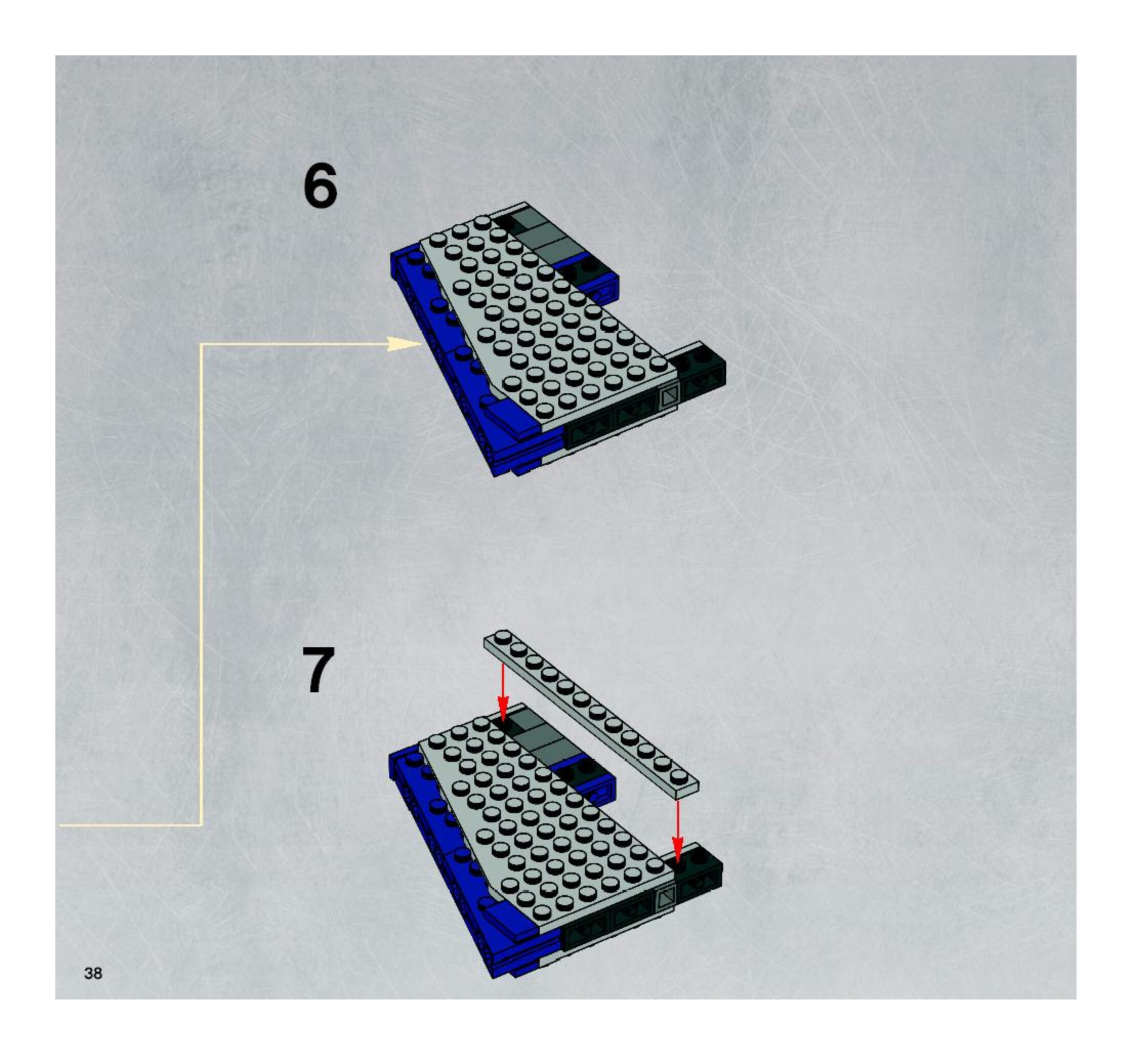 6

7

38