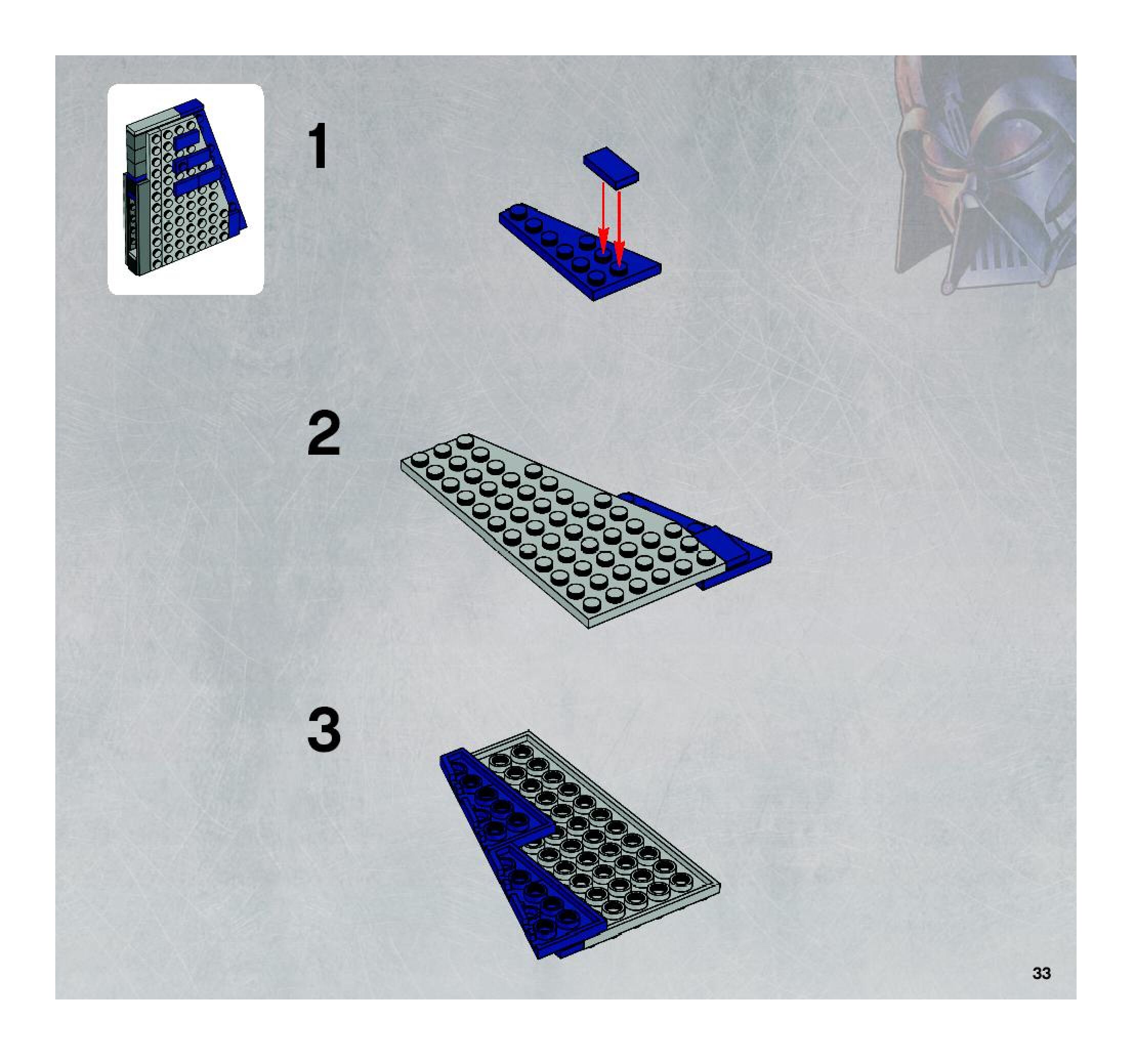 1

2

3

33