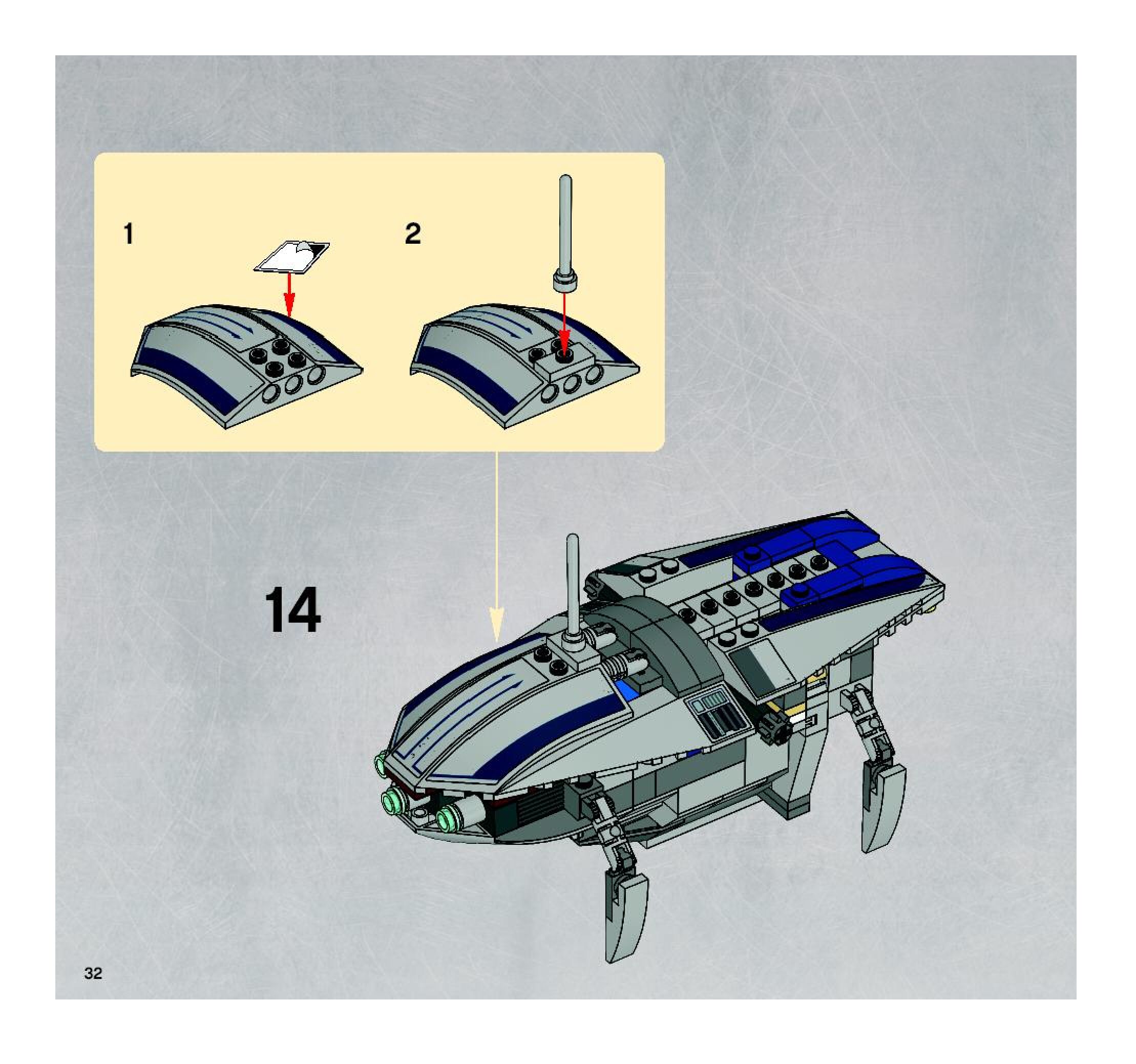 1

2

14

32