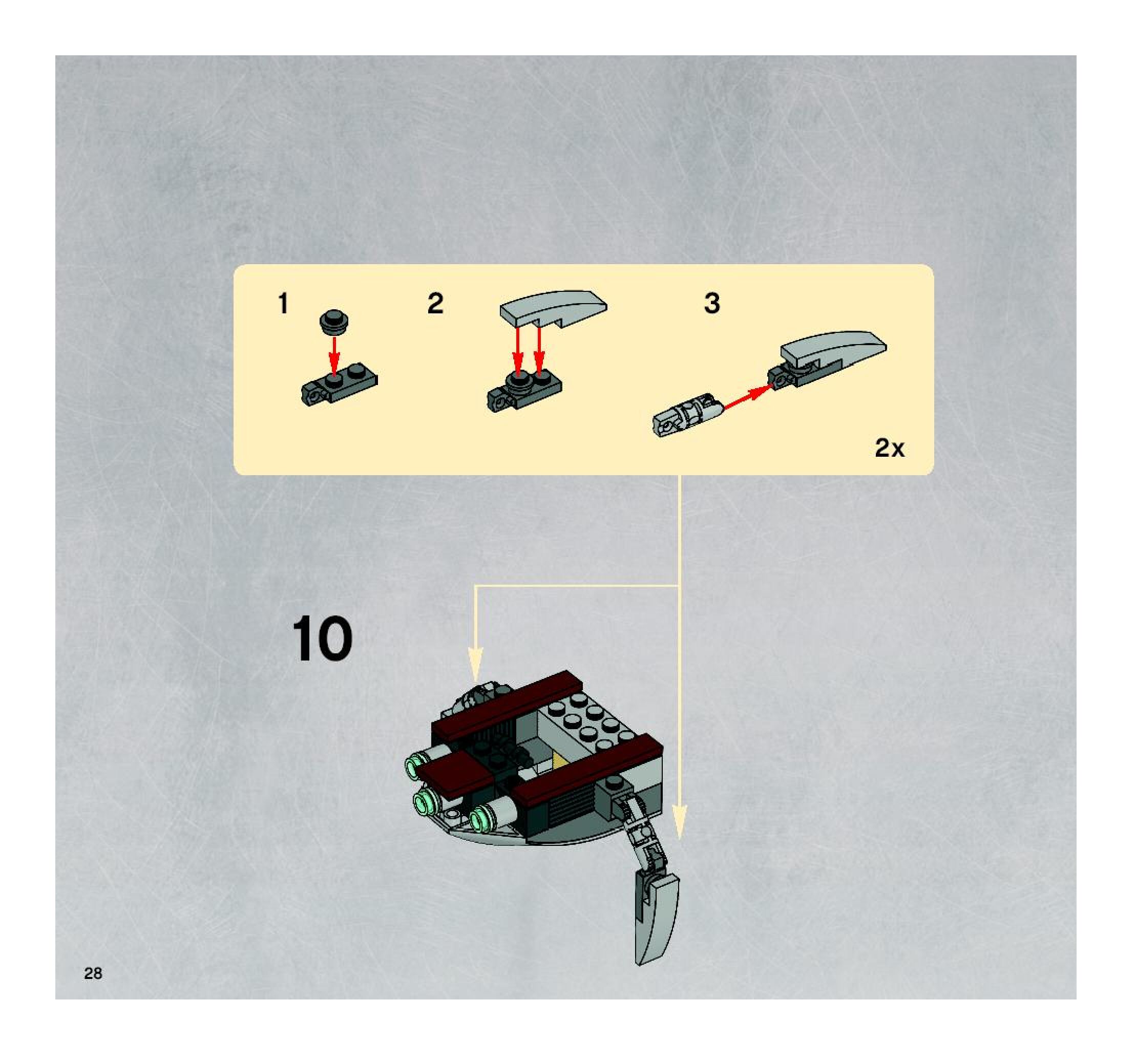 1

2

3

2x

10

28