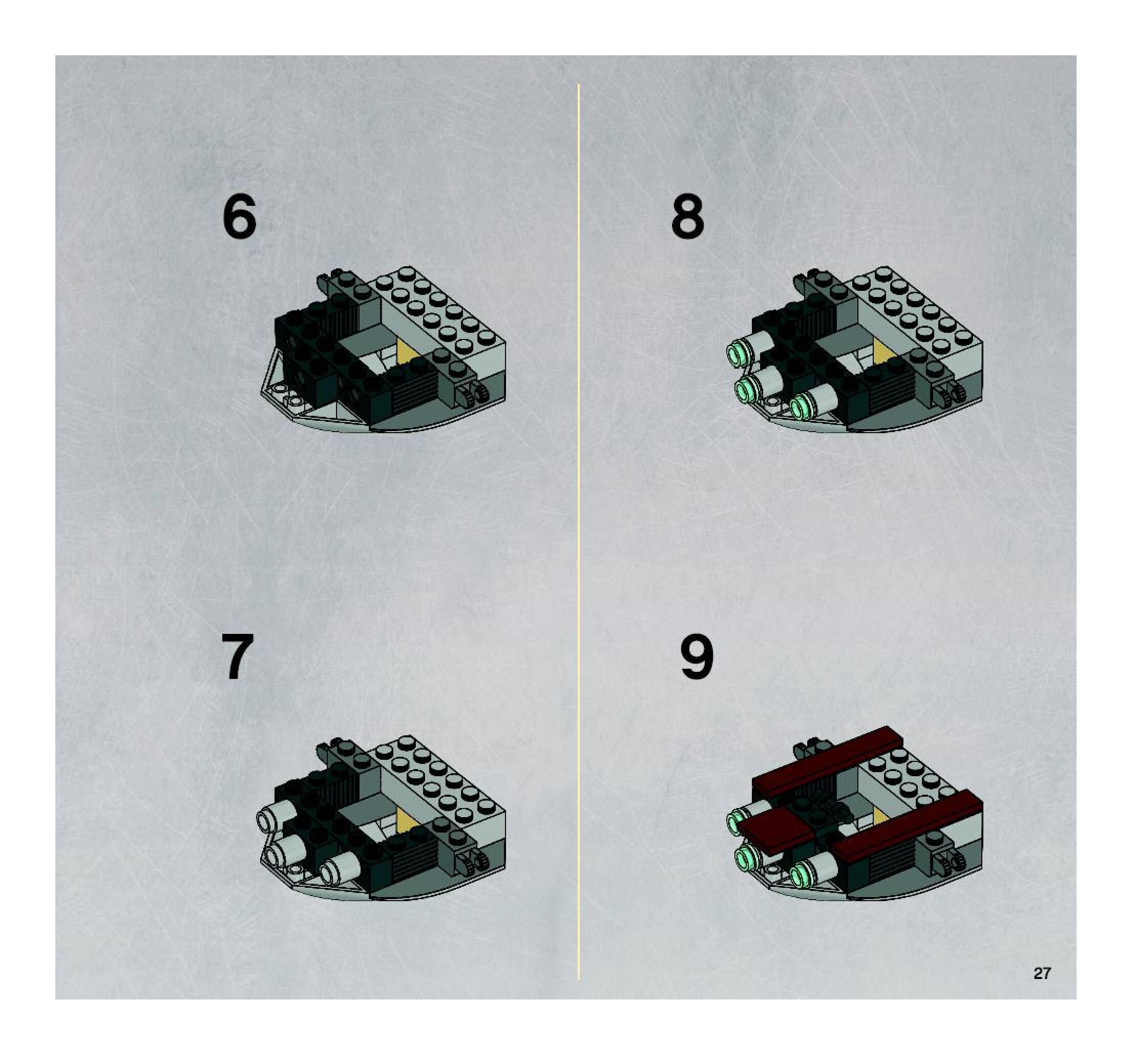 6

7

8

9

27