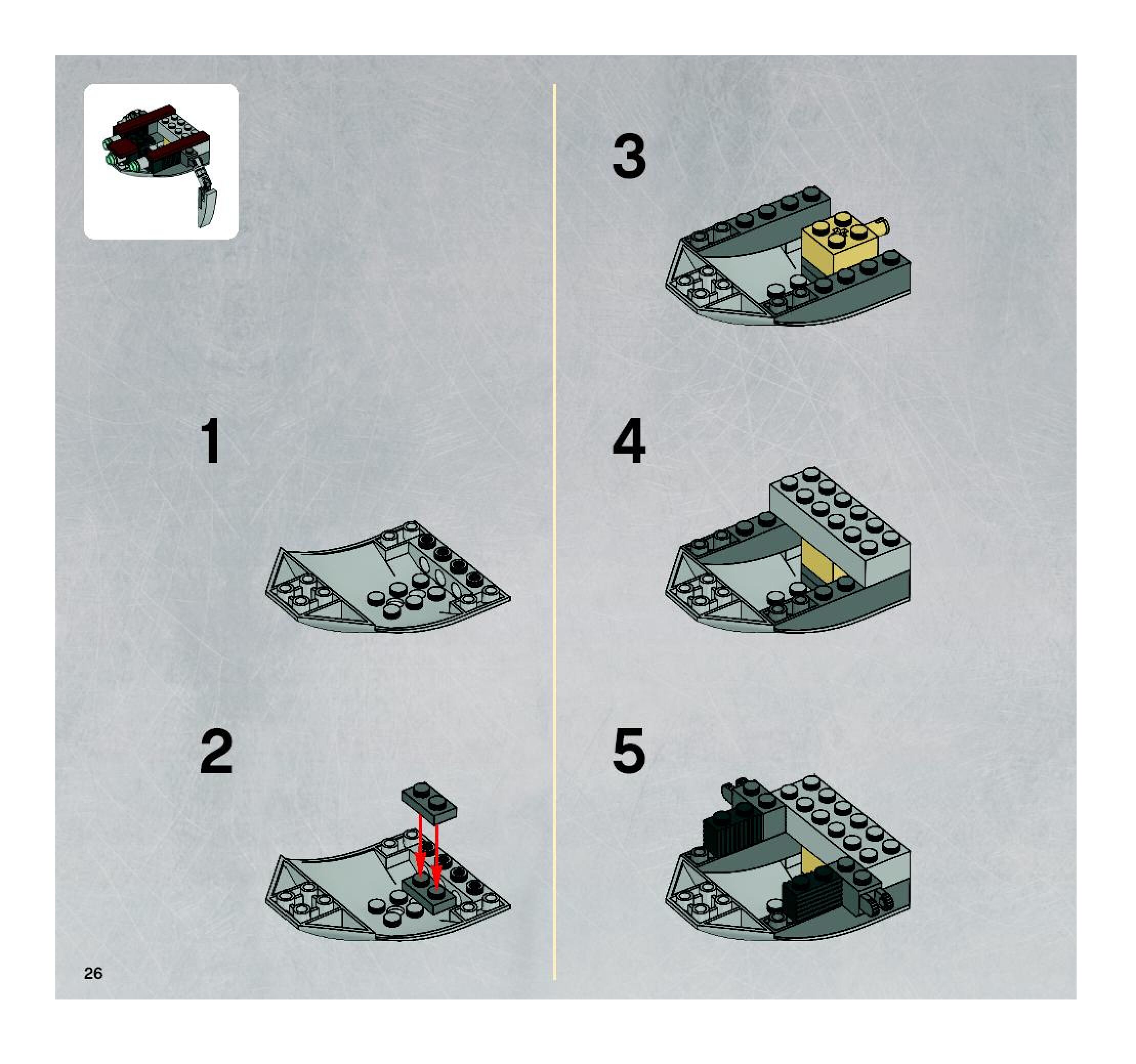 1

2

3

4

5

26