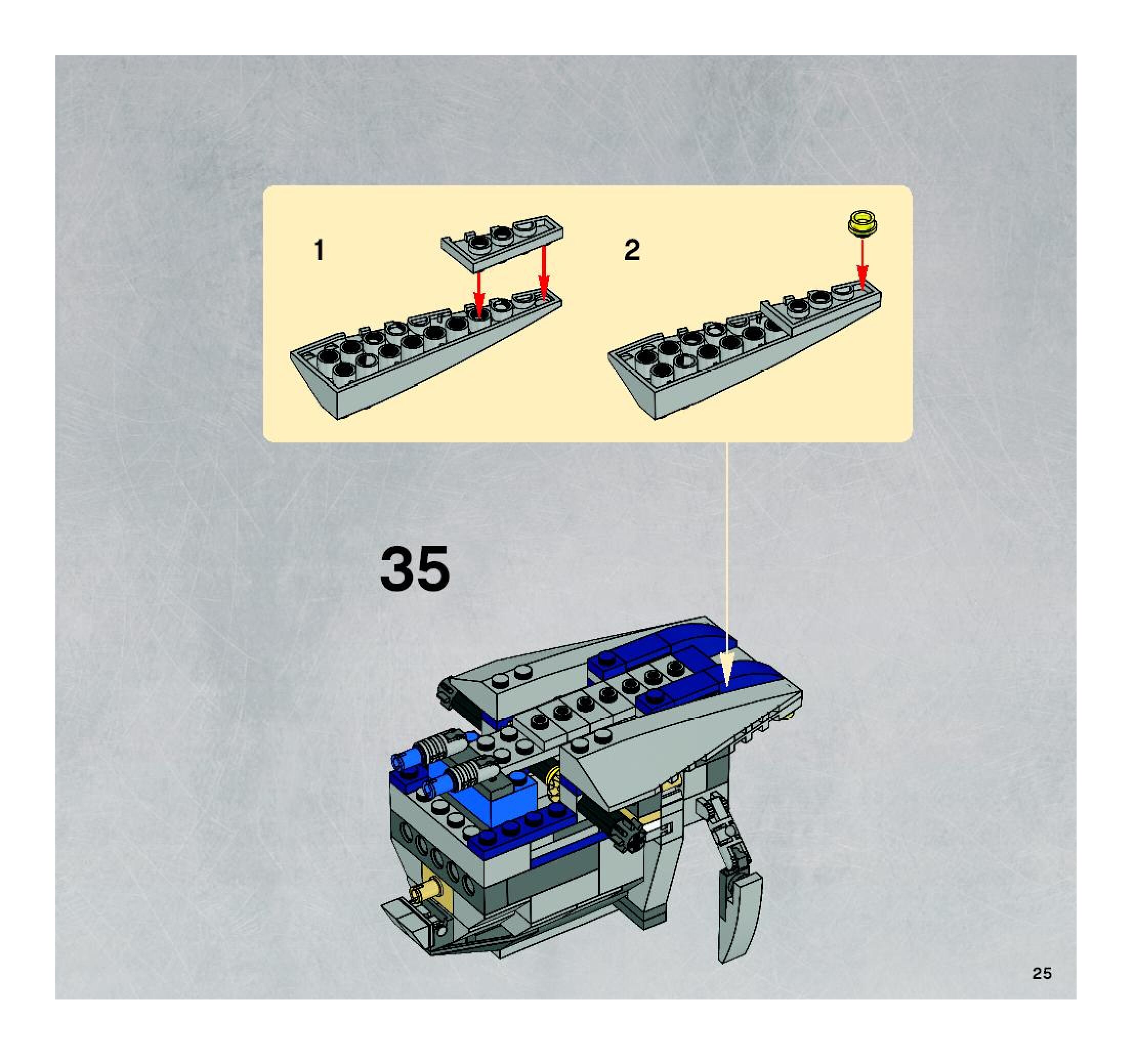 1

2

35

25