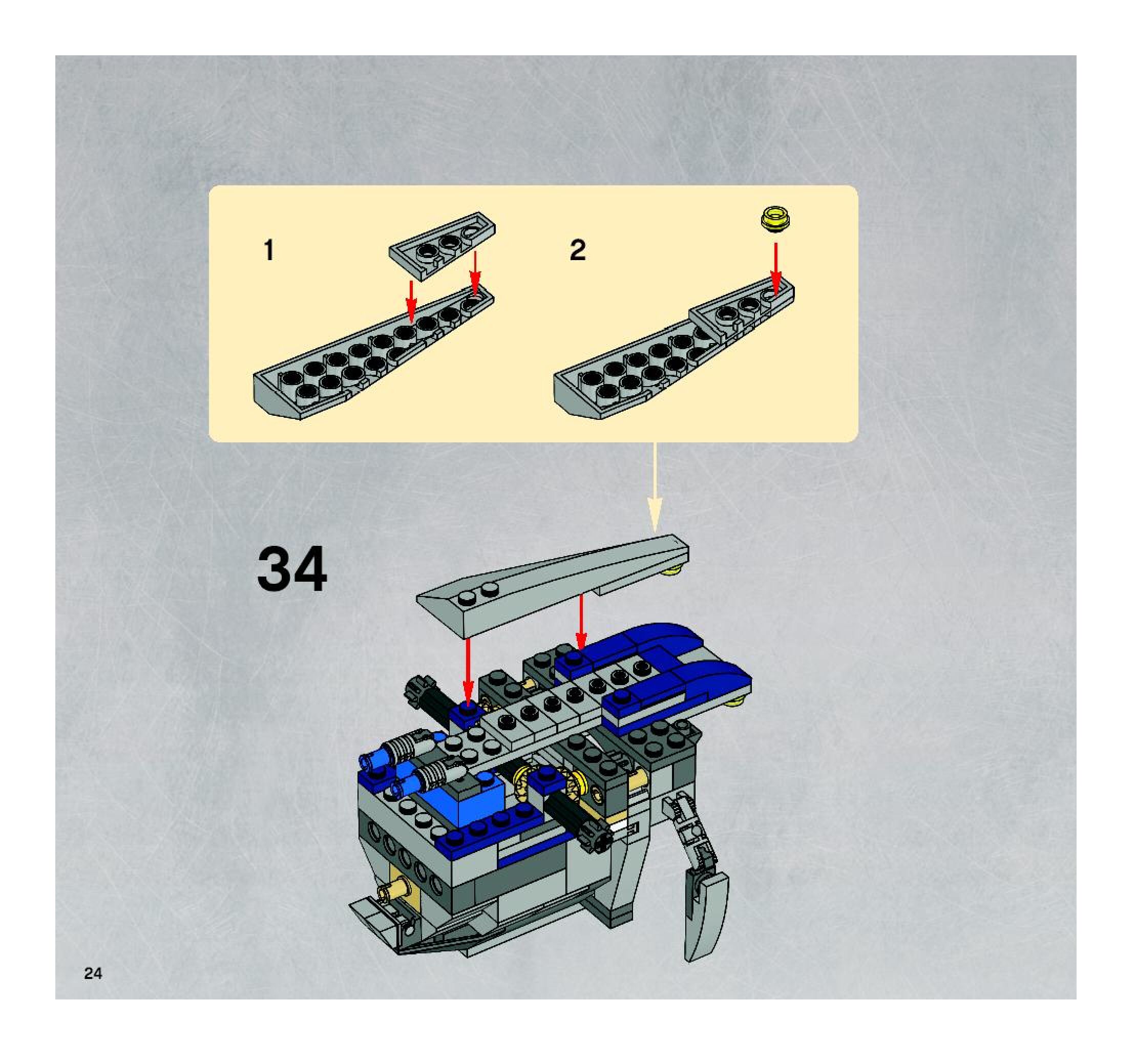 1

2

34

24