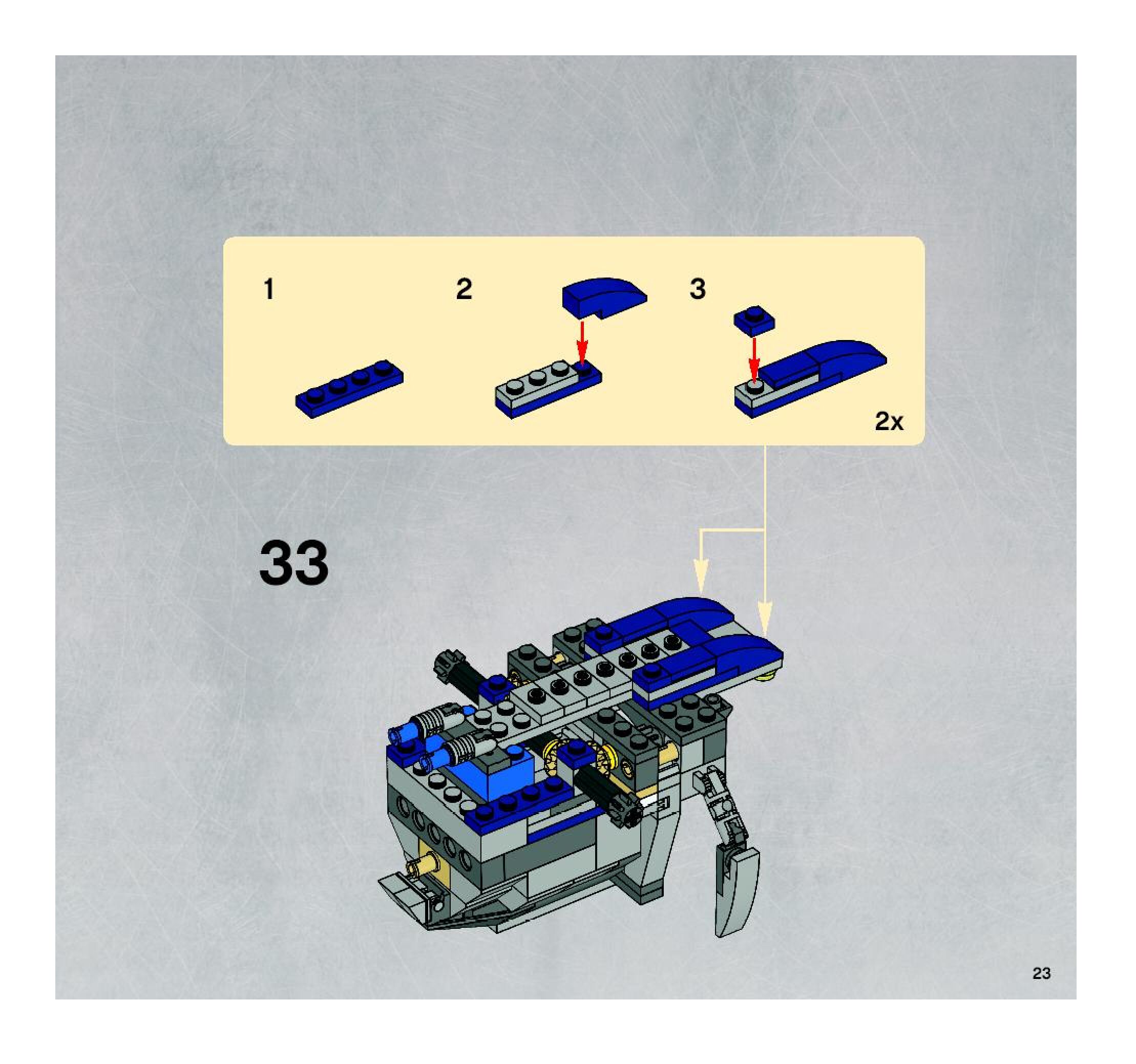 1
2
3
2x
33
23