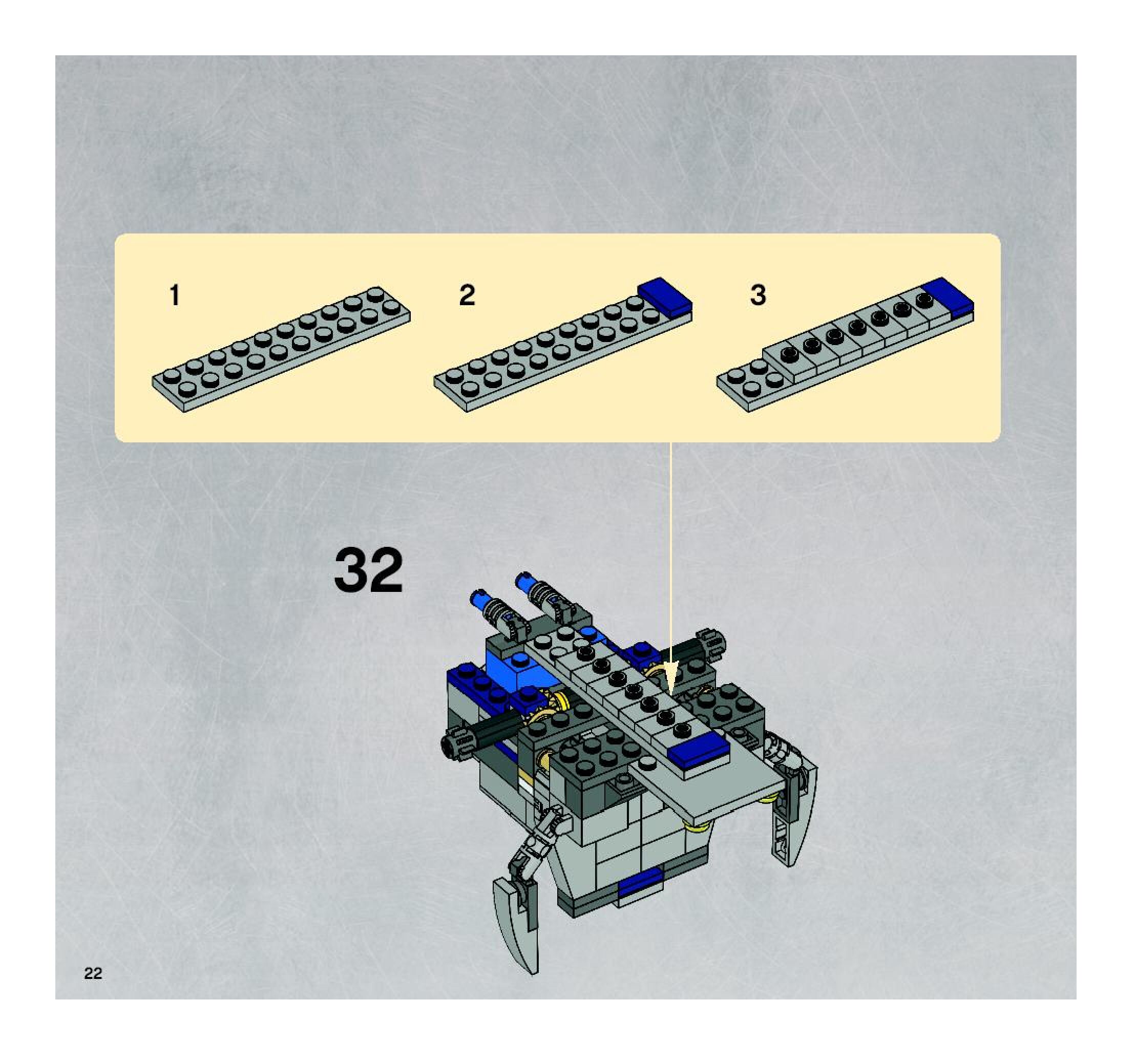 1

2

3

32

22