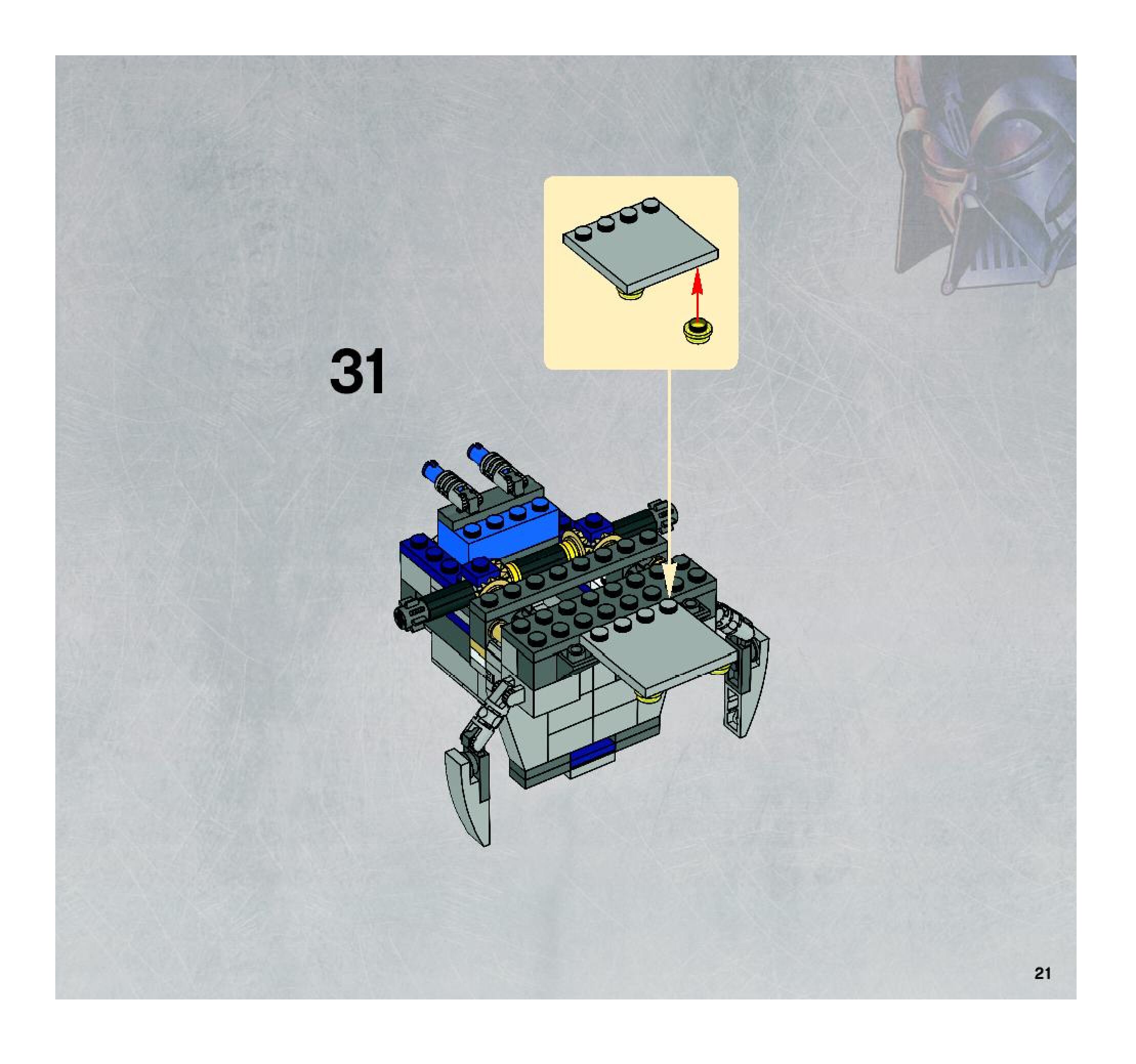 31

21