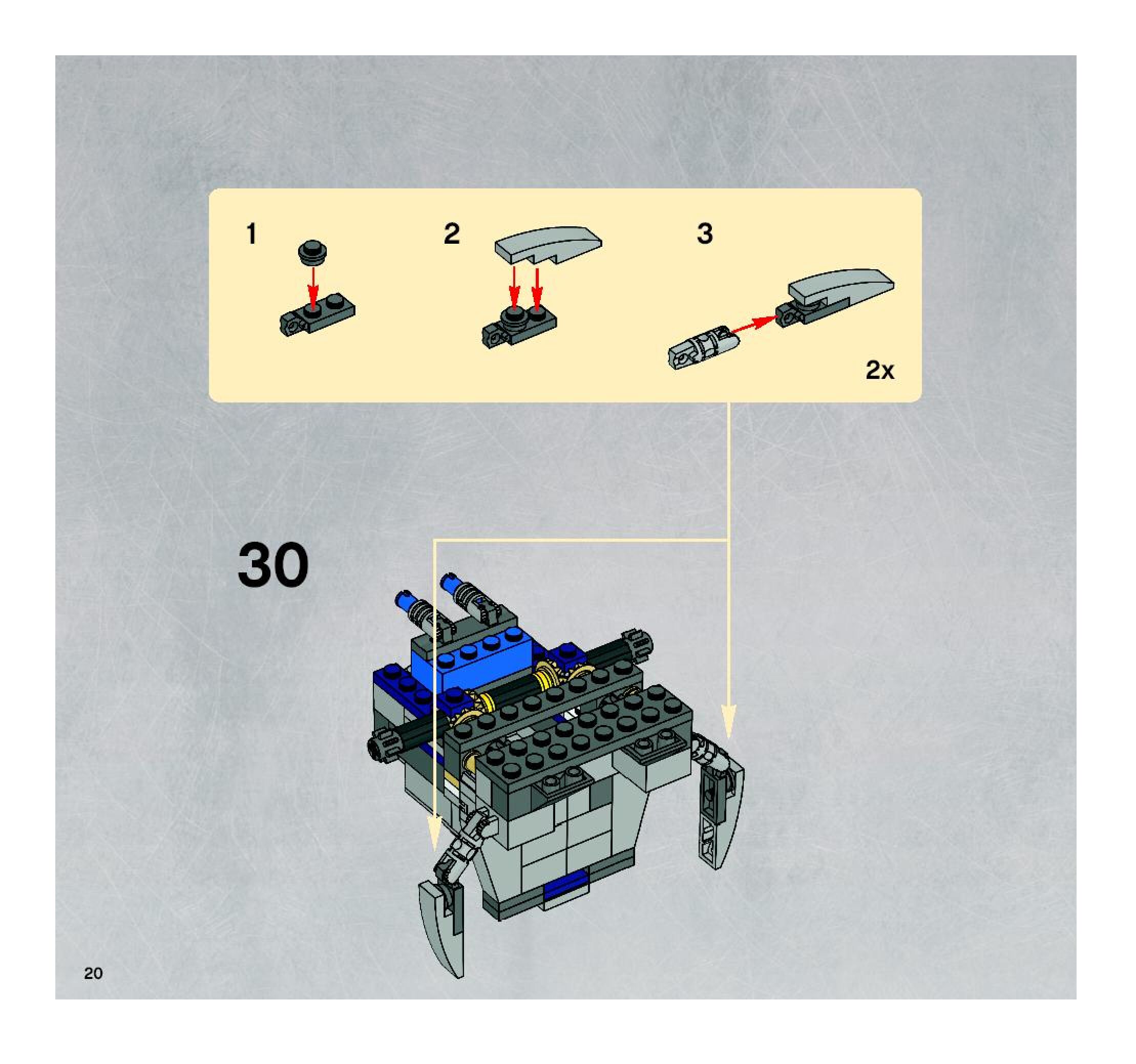 1

2

3

2x

30

20