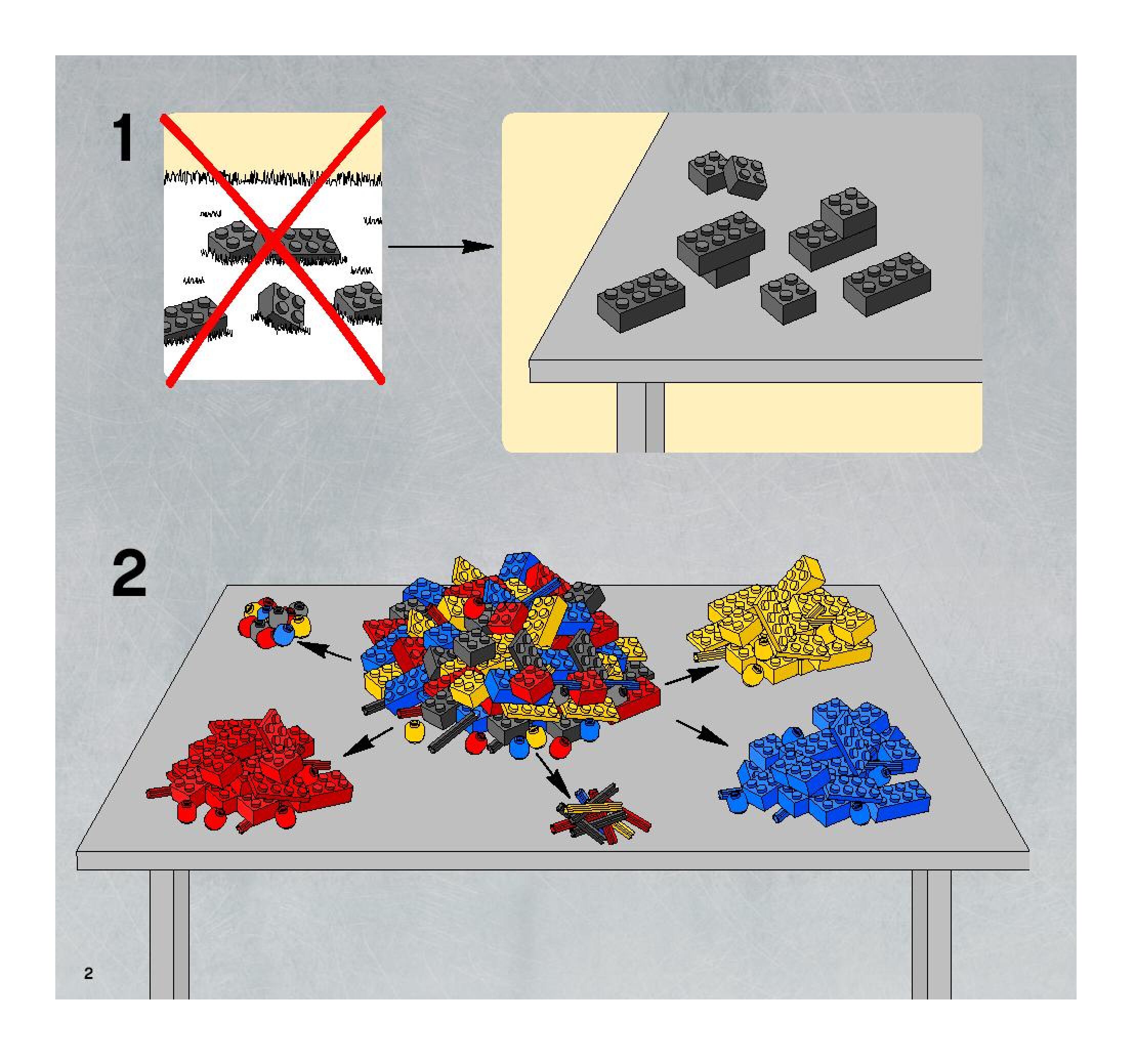 1

2

2