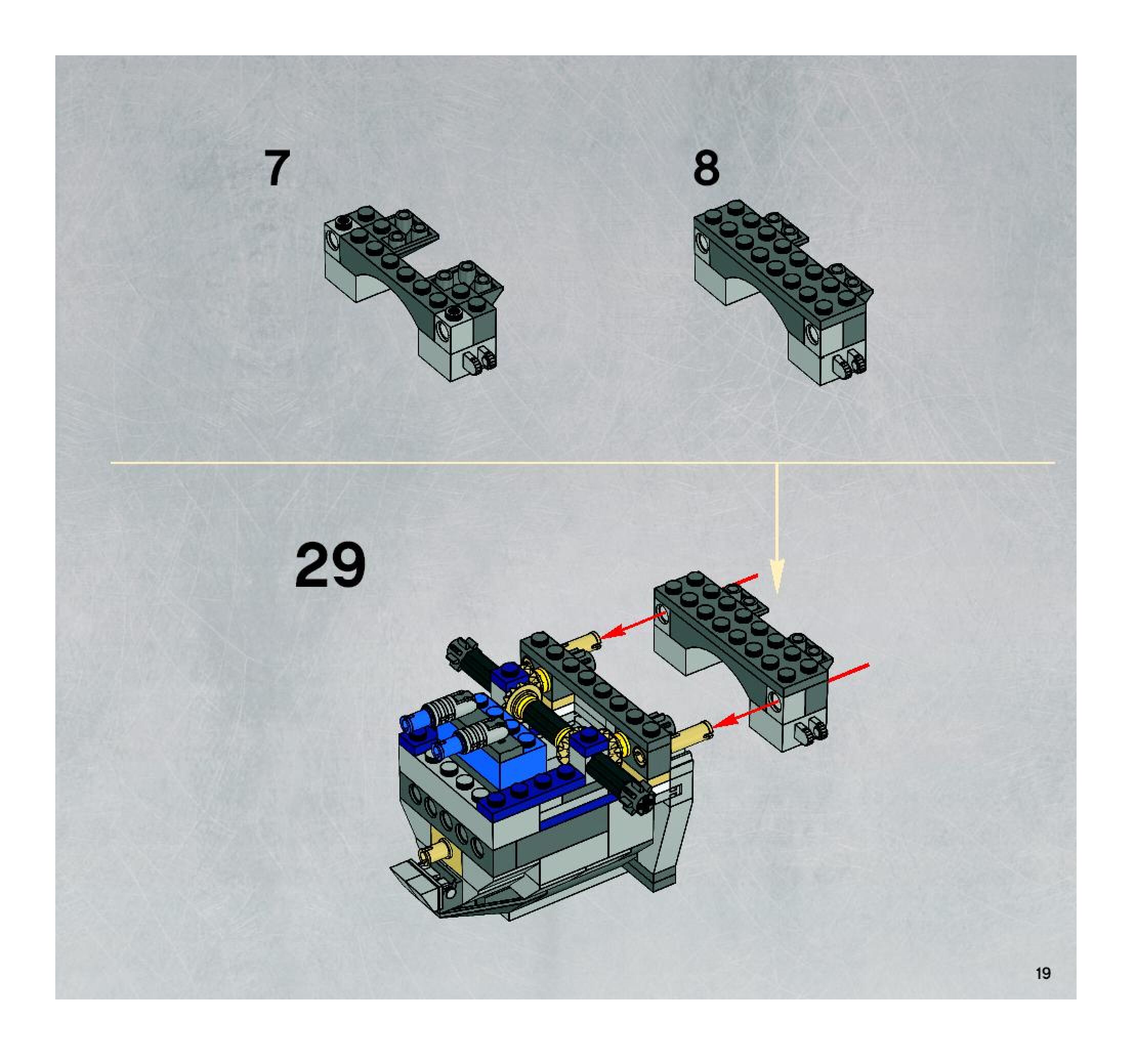 7

8

29

19