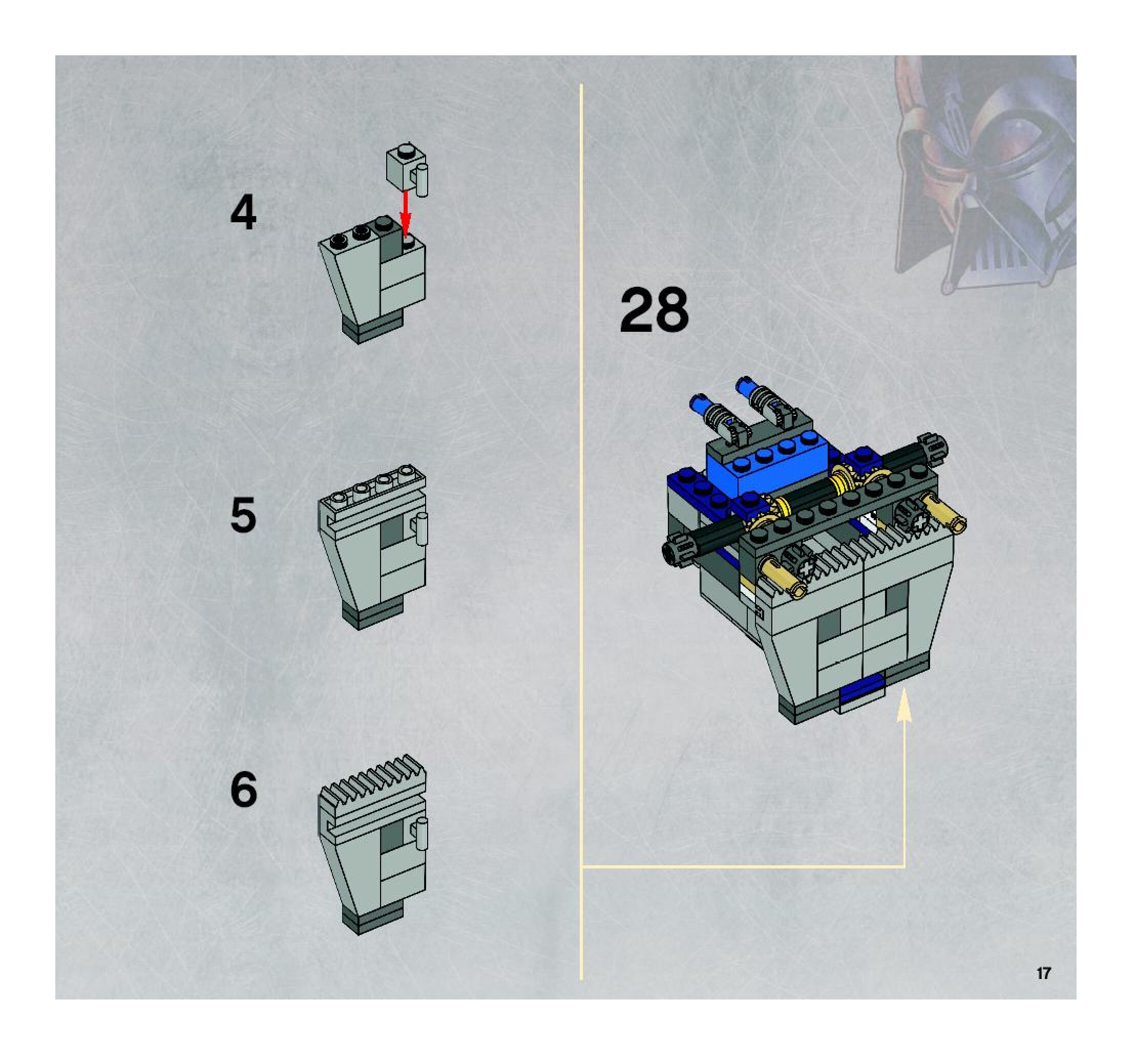 4

5

6

28

17