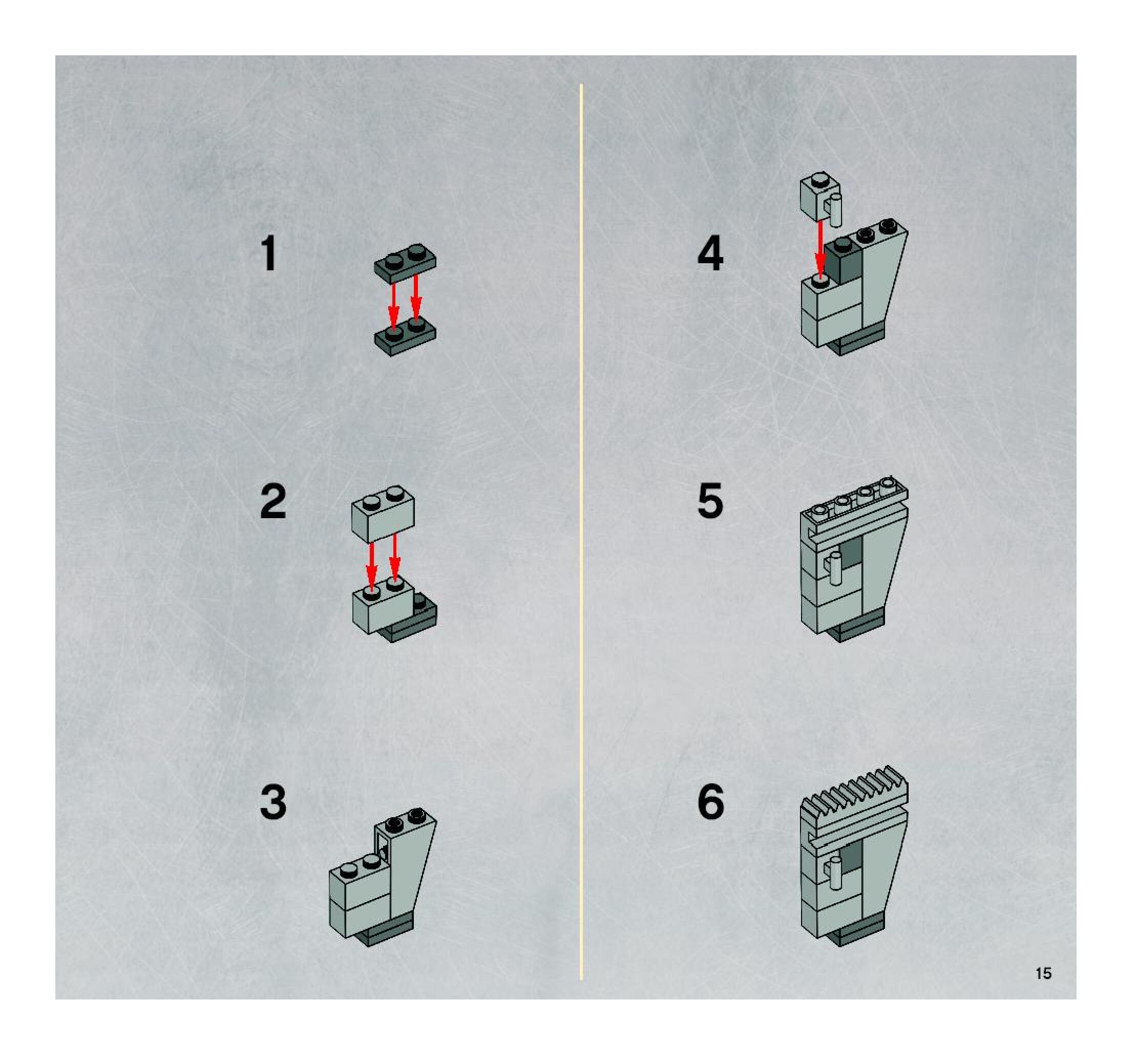 1

2

3

4

5

6

15