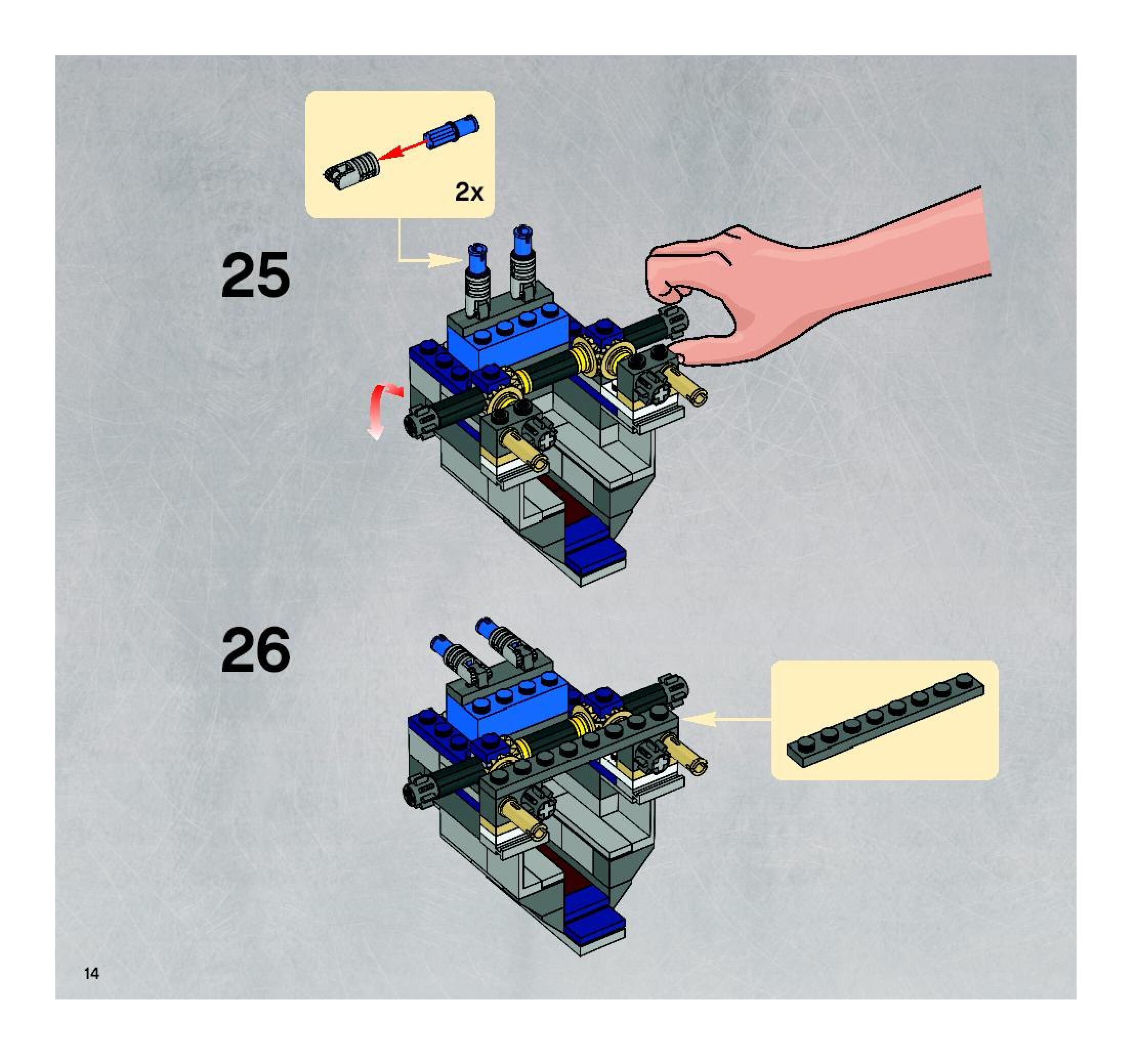 2x

25

26

14