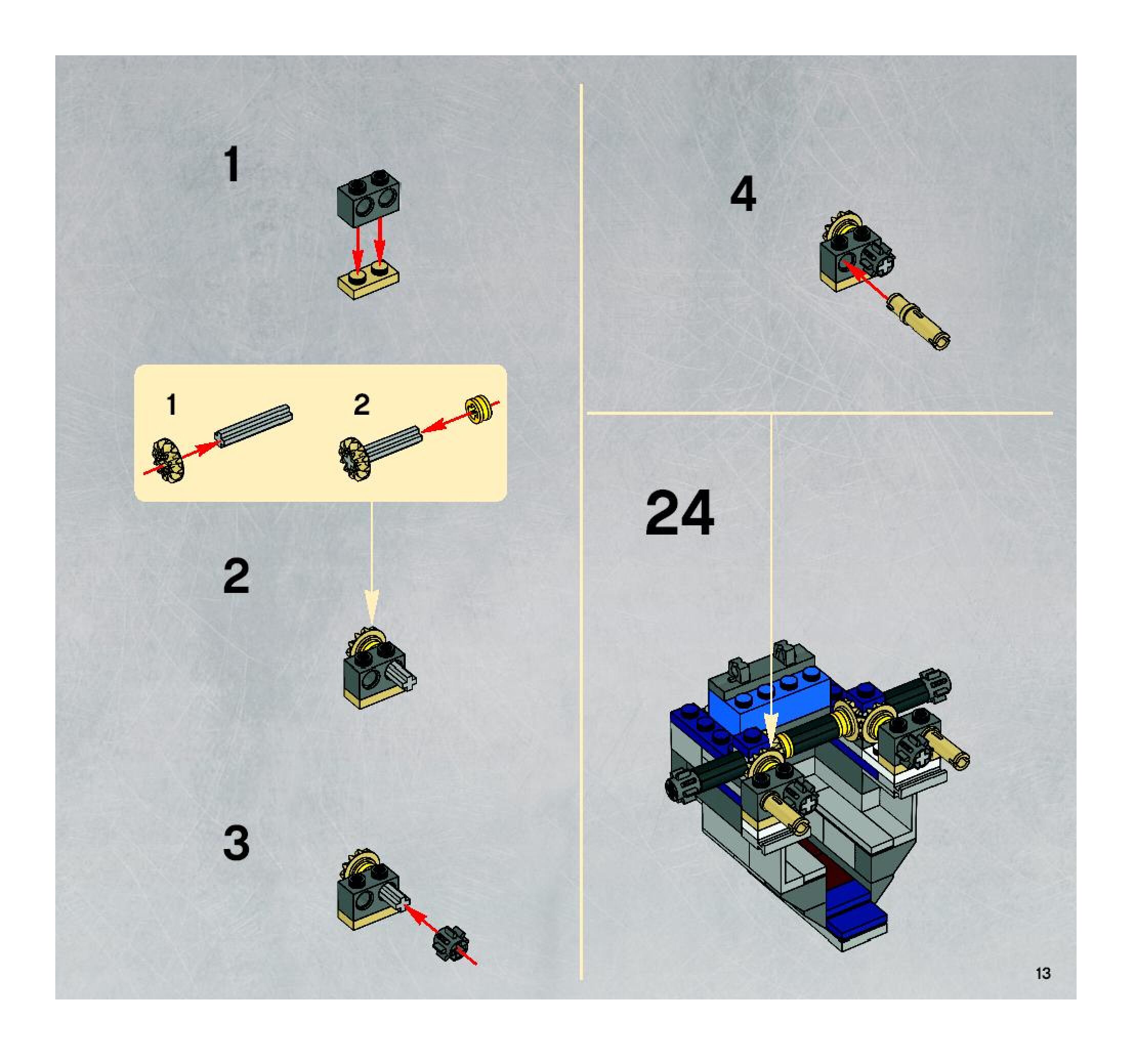 1

1

2

2

3

4

24

13