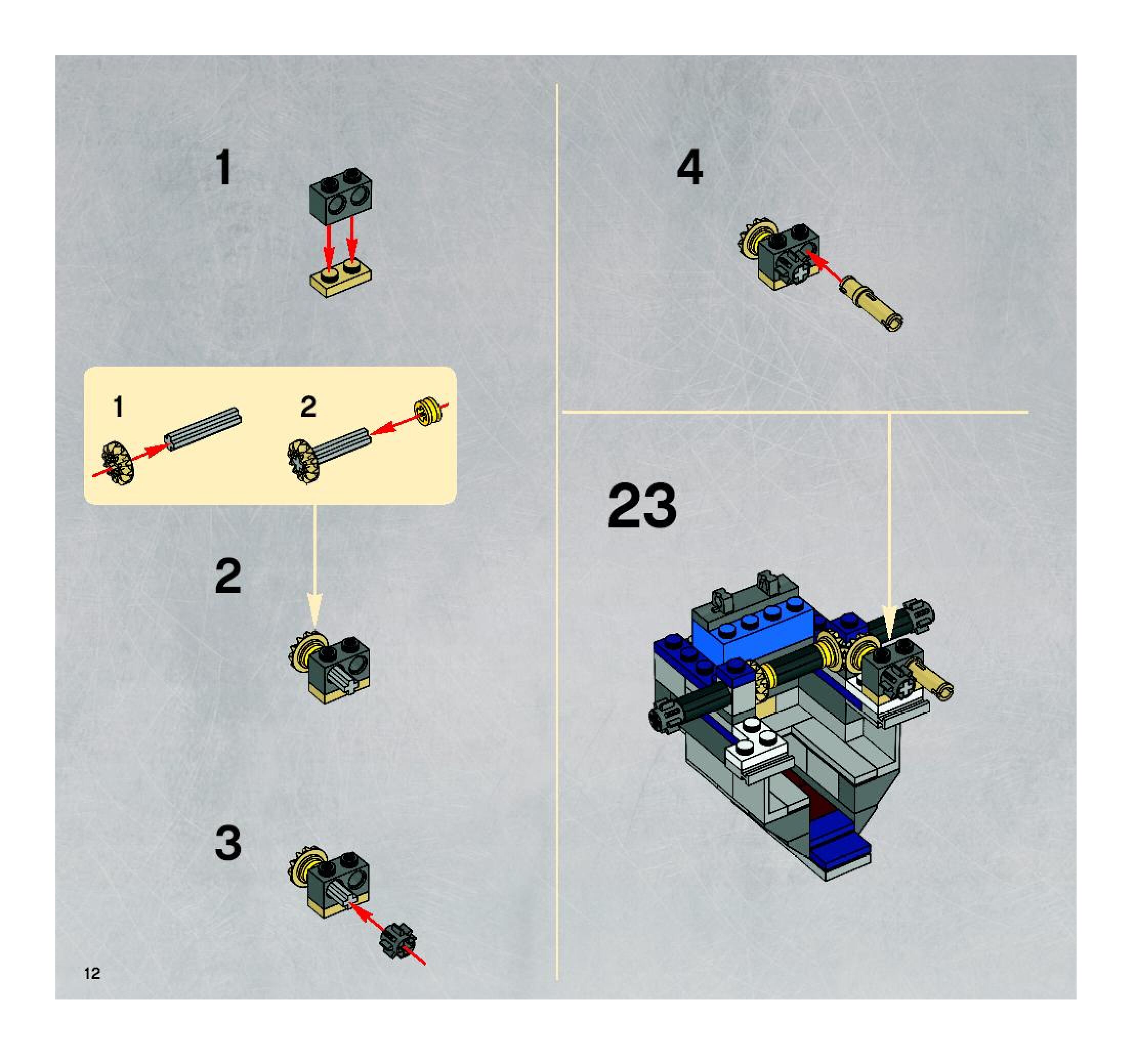 1

1

2

2

3

4

23

12