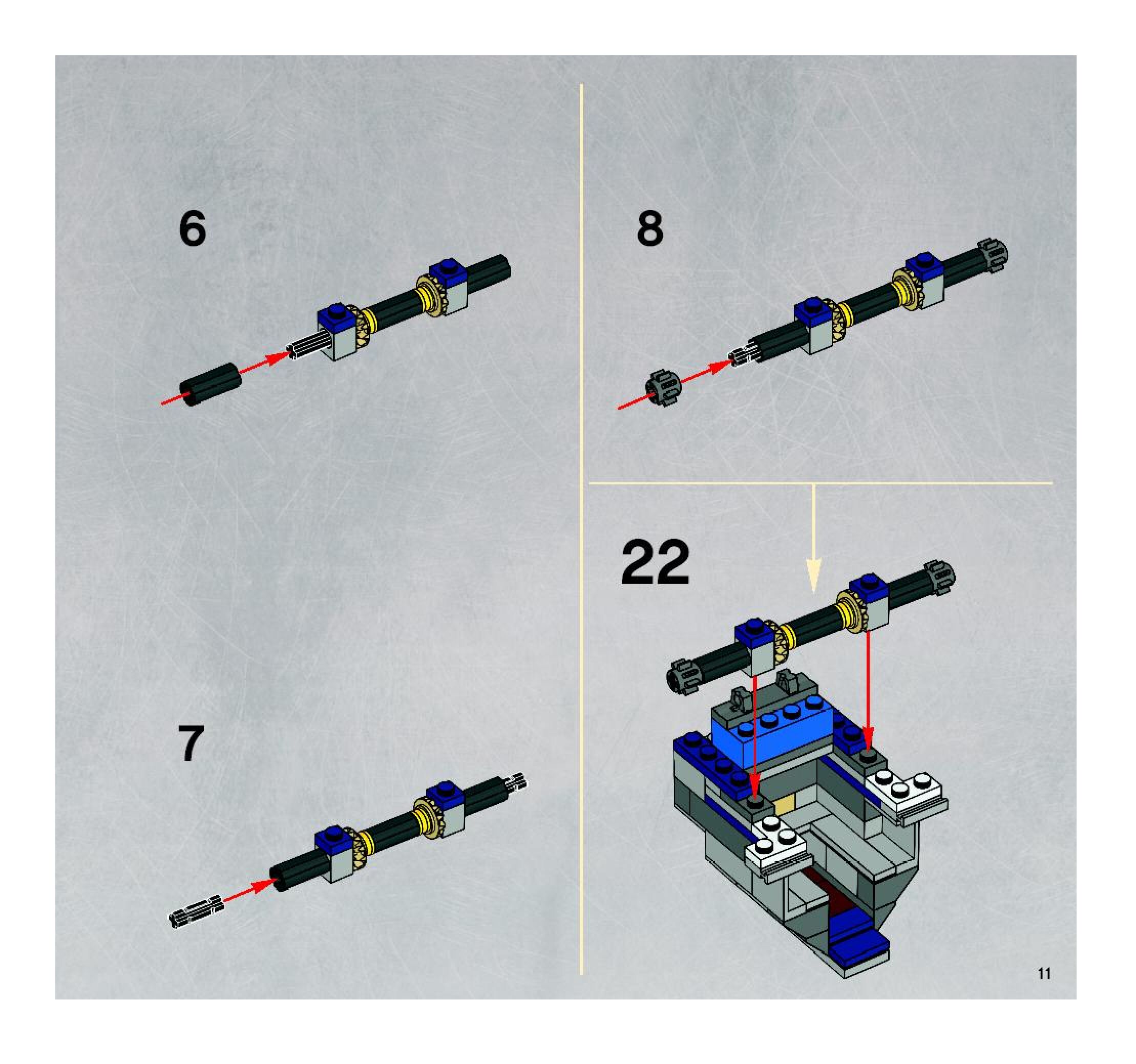 6

7

8

22

11