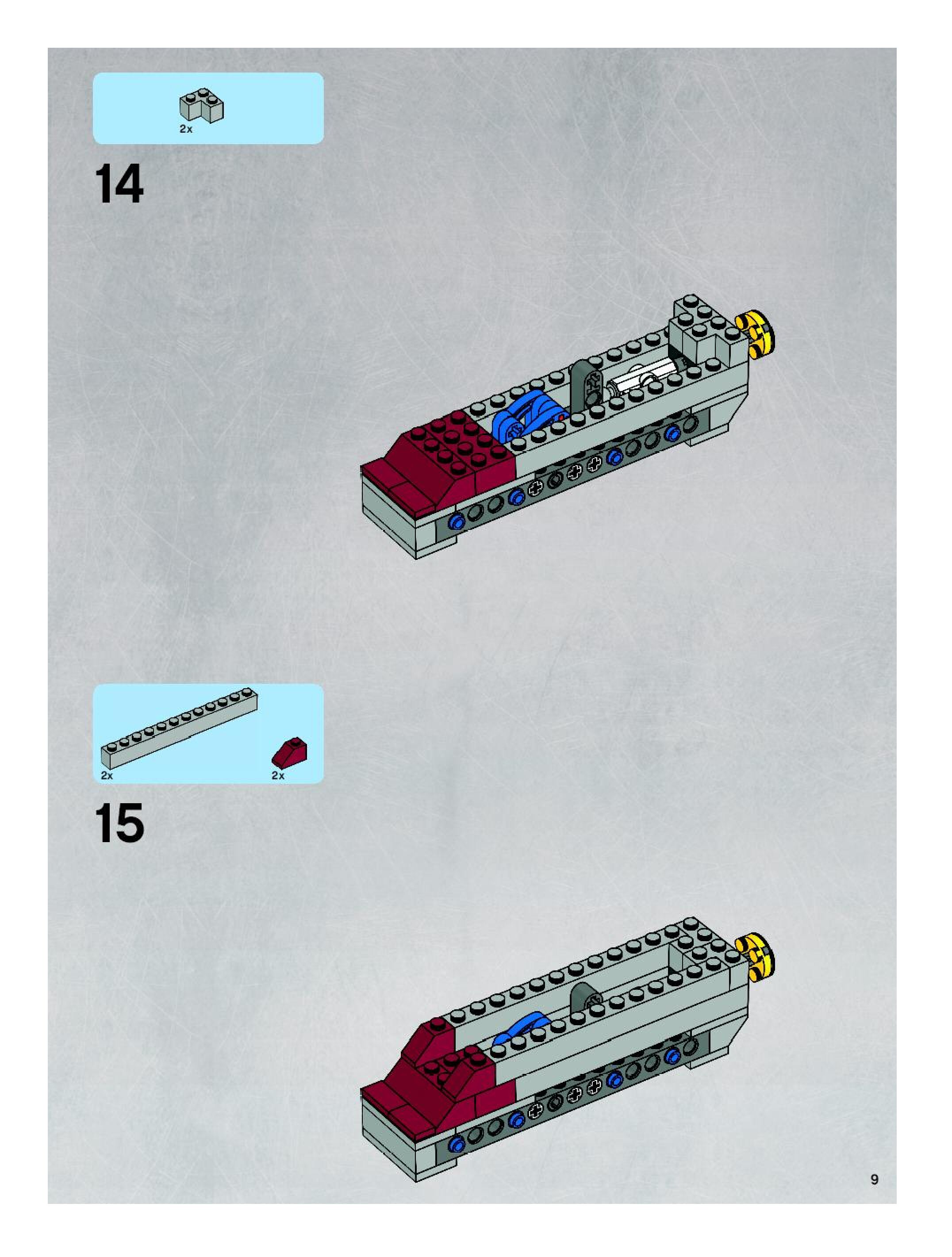 2x

14

2x

2x

15

9