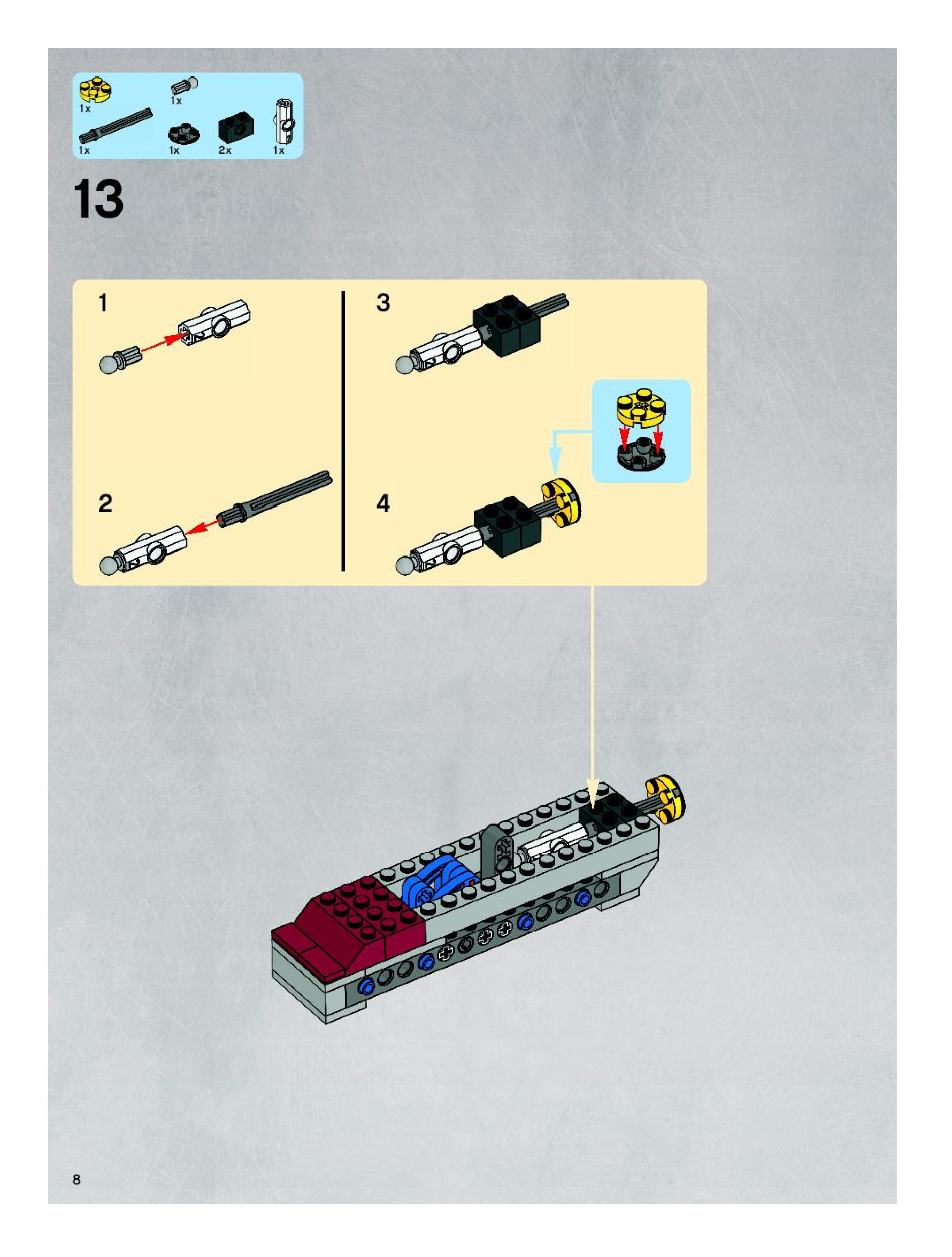 1x
1x
1x
1x
2x
1x

13

1

2

3

4

8