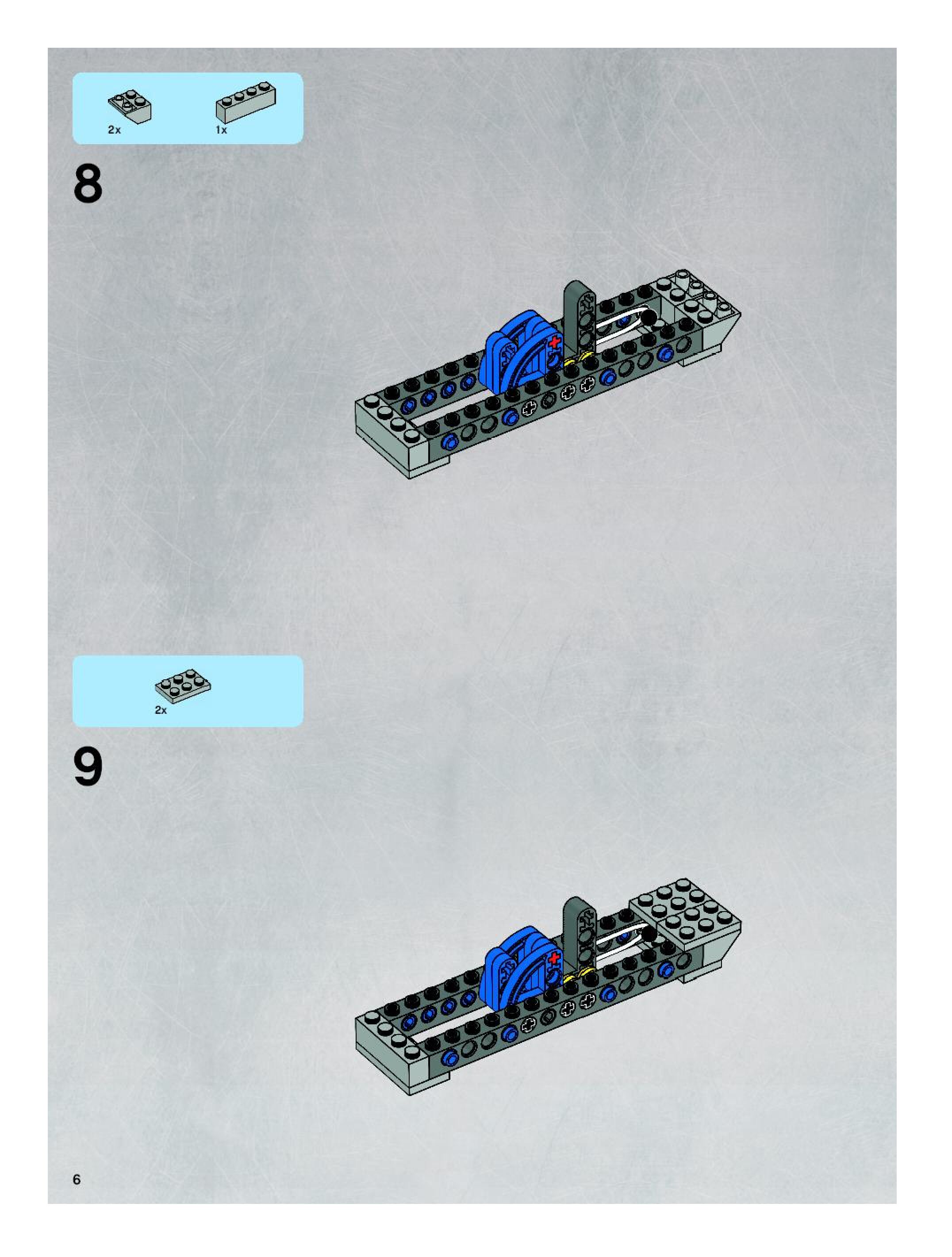 2x
1x

8

2x

9

6