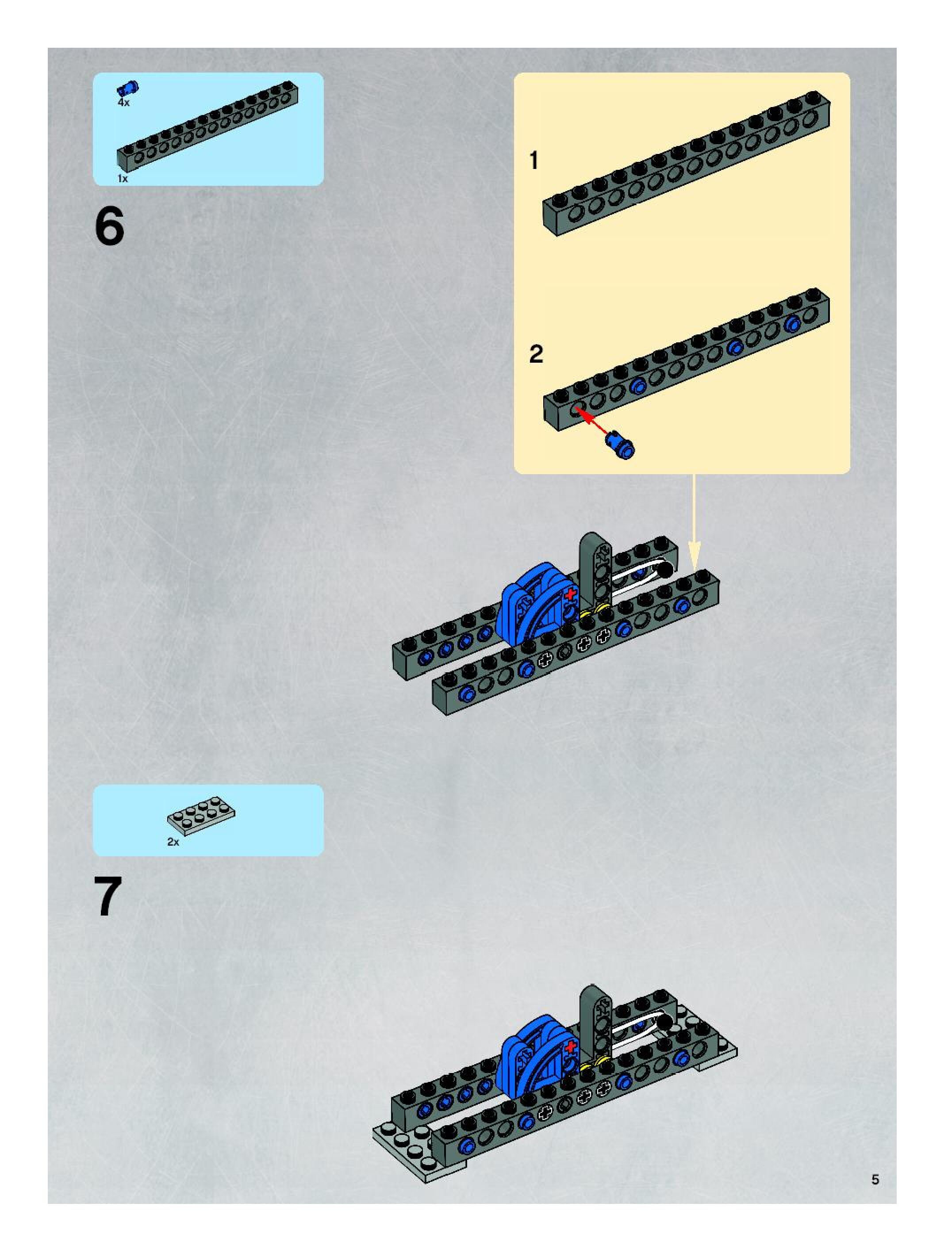 4x

1x

6

1

2

2x

7

5