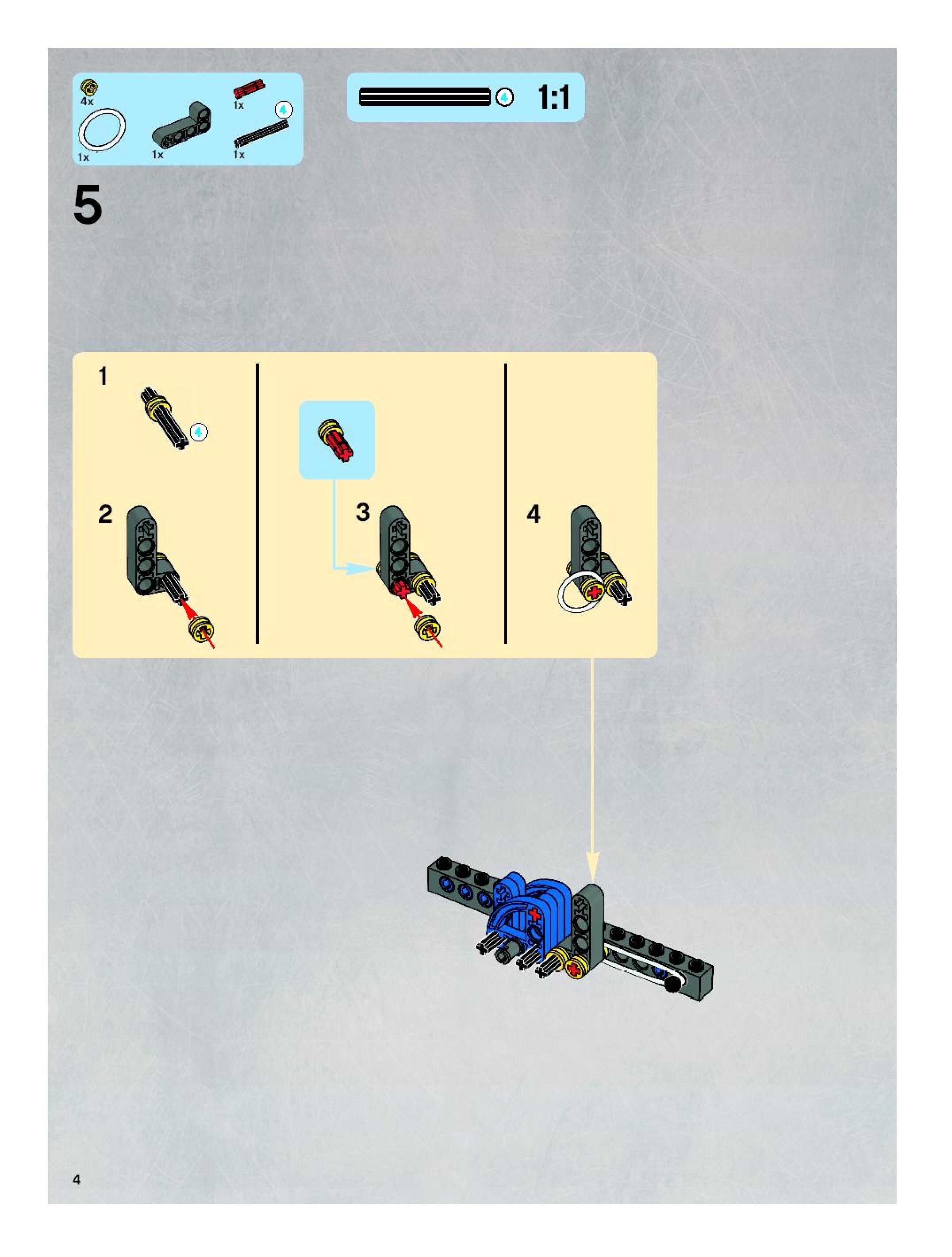 4x
1x
1x
1x
4
1x

4 1:1

5

1
4

2

3

4

4