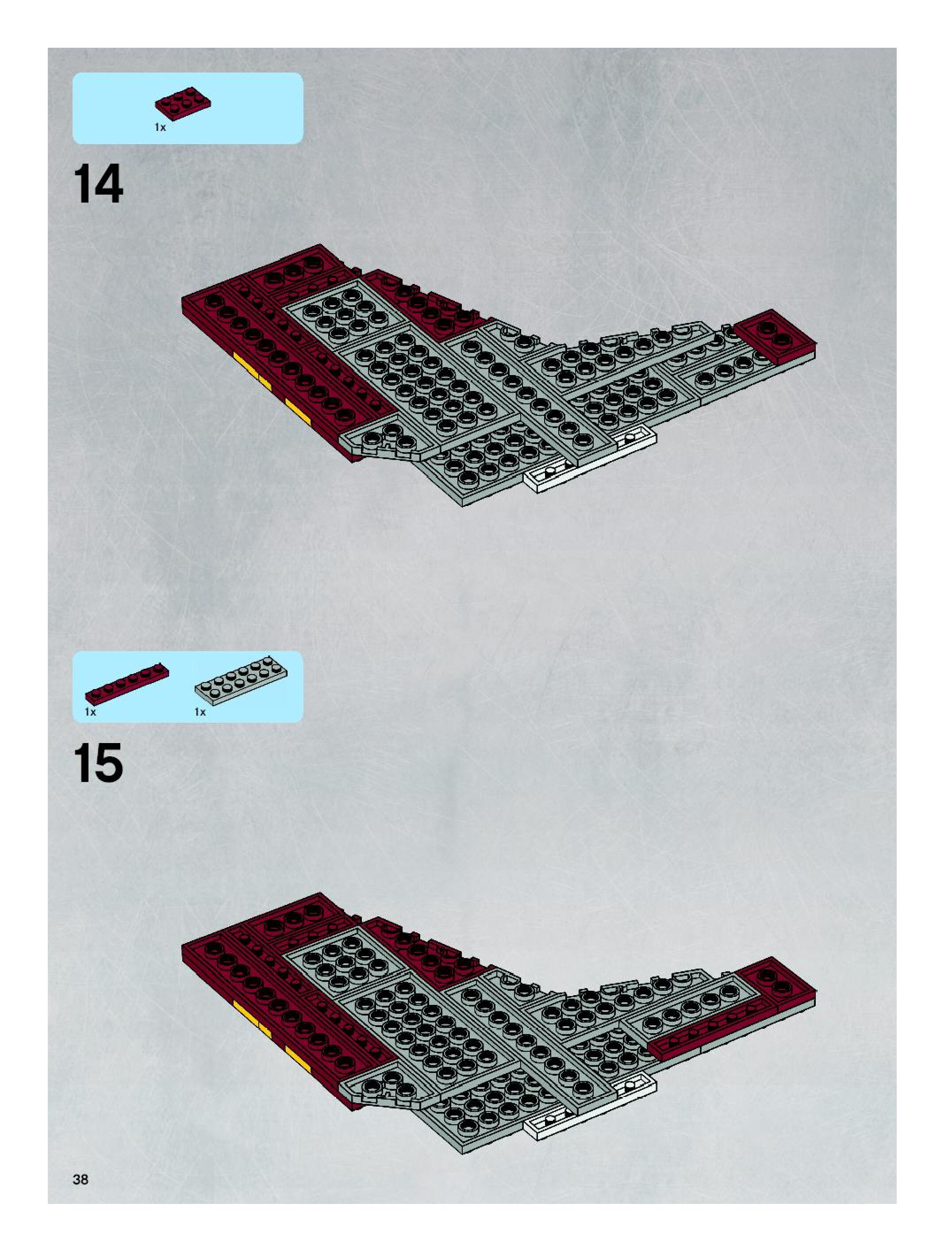 1x

14

1x

1x

15

38