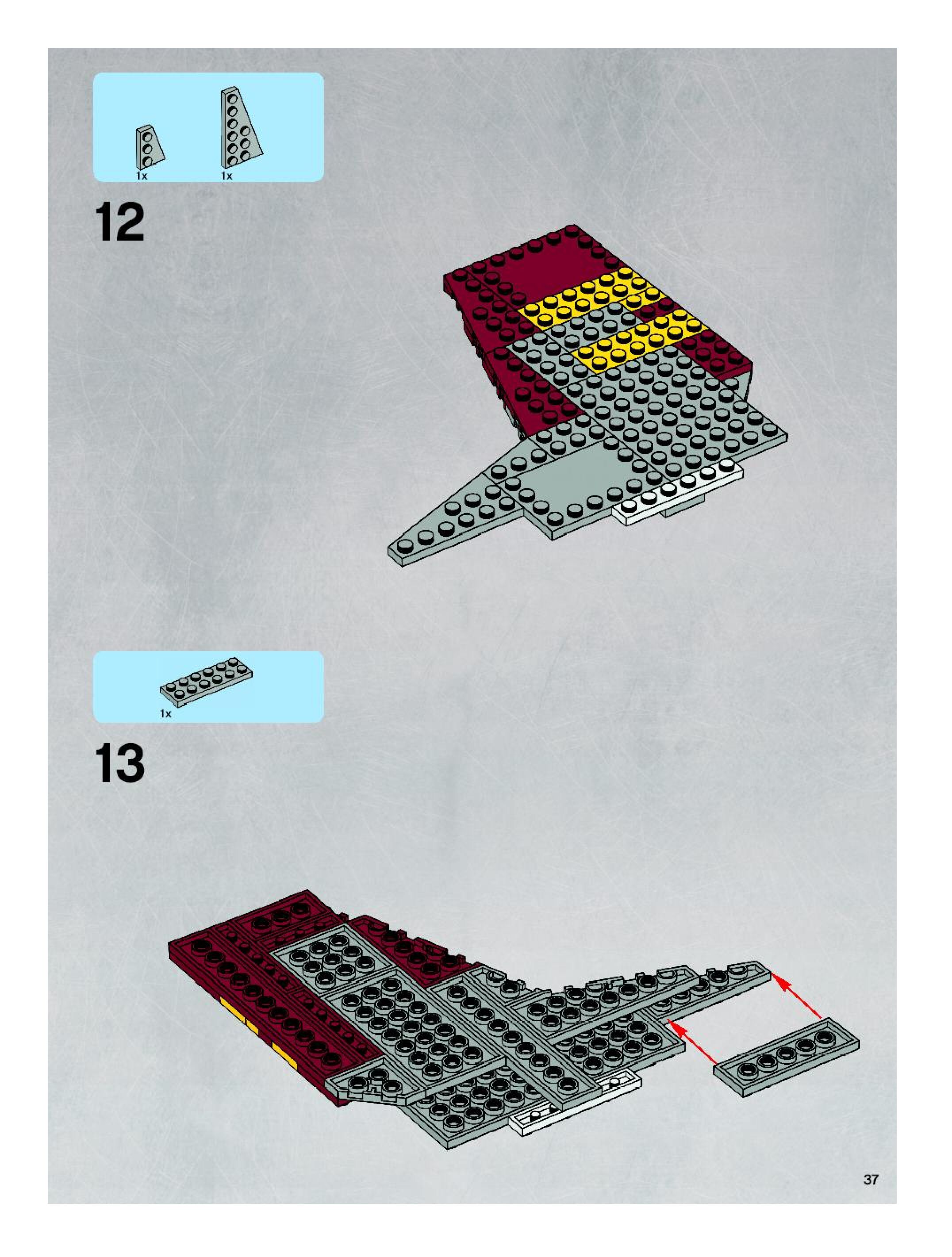 1x
1x

12

1x

13

37