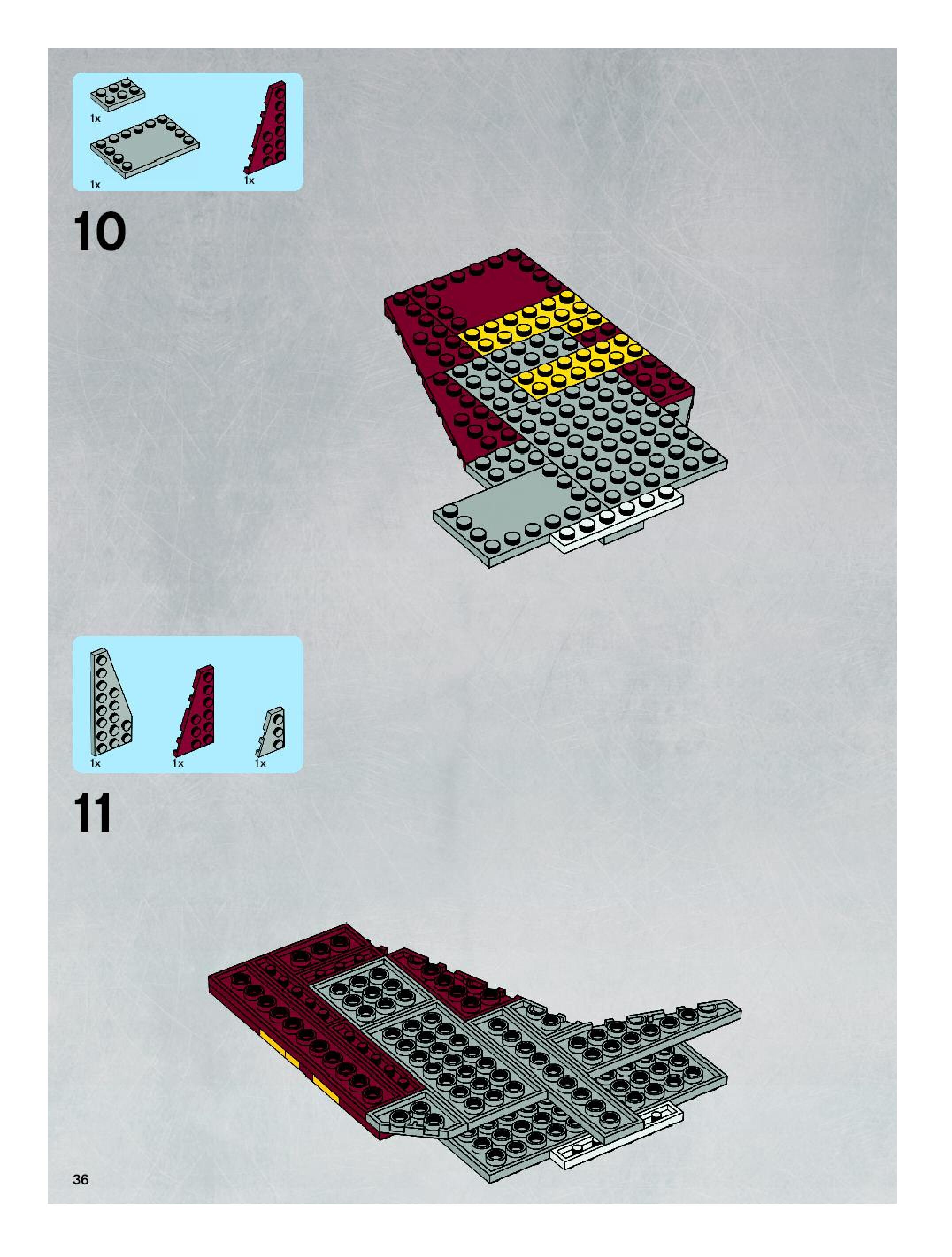 1x

1x

1x

10

1x

1x

1x

11

36