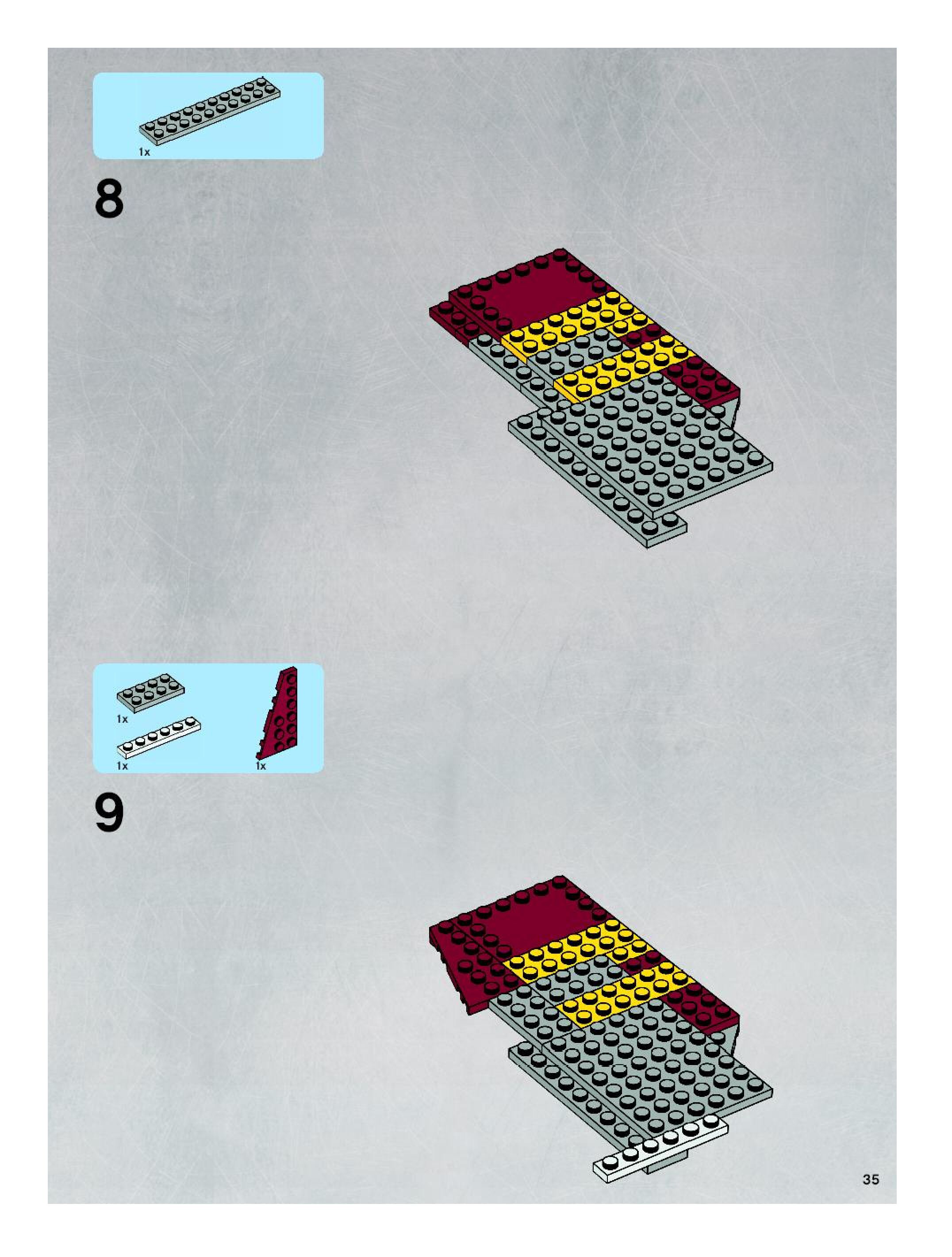 1x

8

1x

1x

1x

9

35