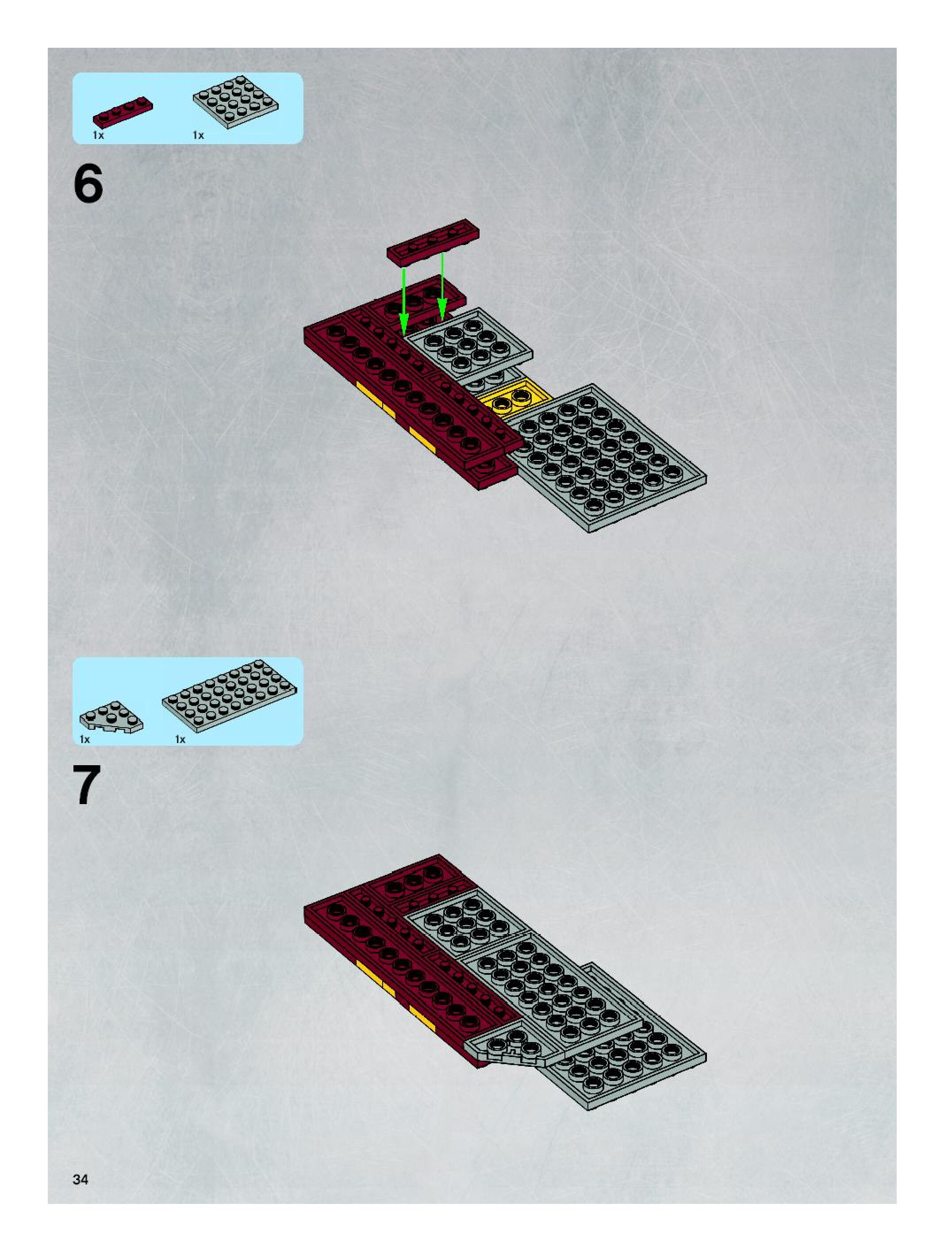 1x 1x

6

1x 1x

7

34