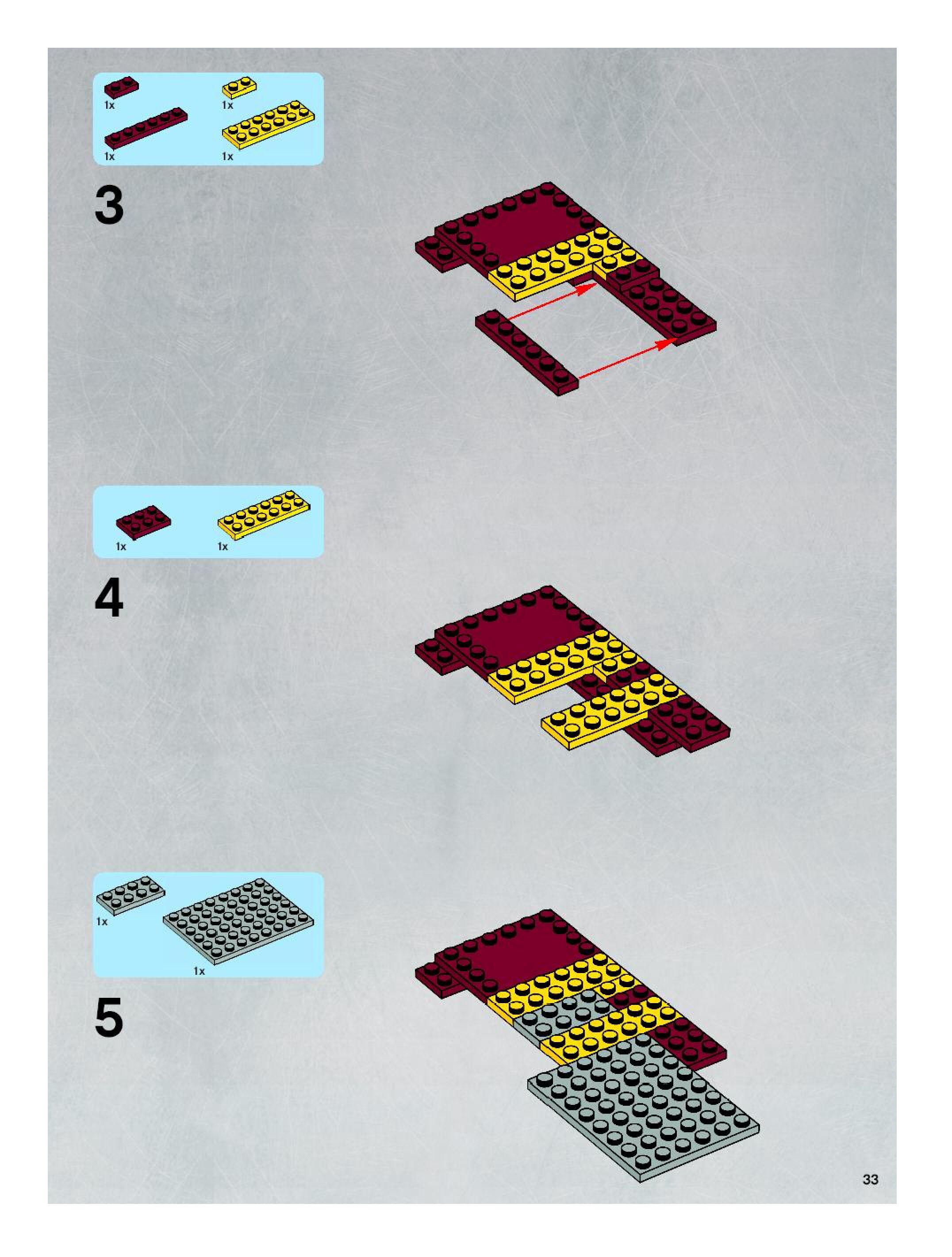 1x
1x
1x
1x

3

1x
1x

4

1x
1x

5

33