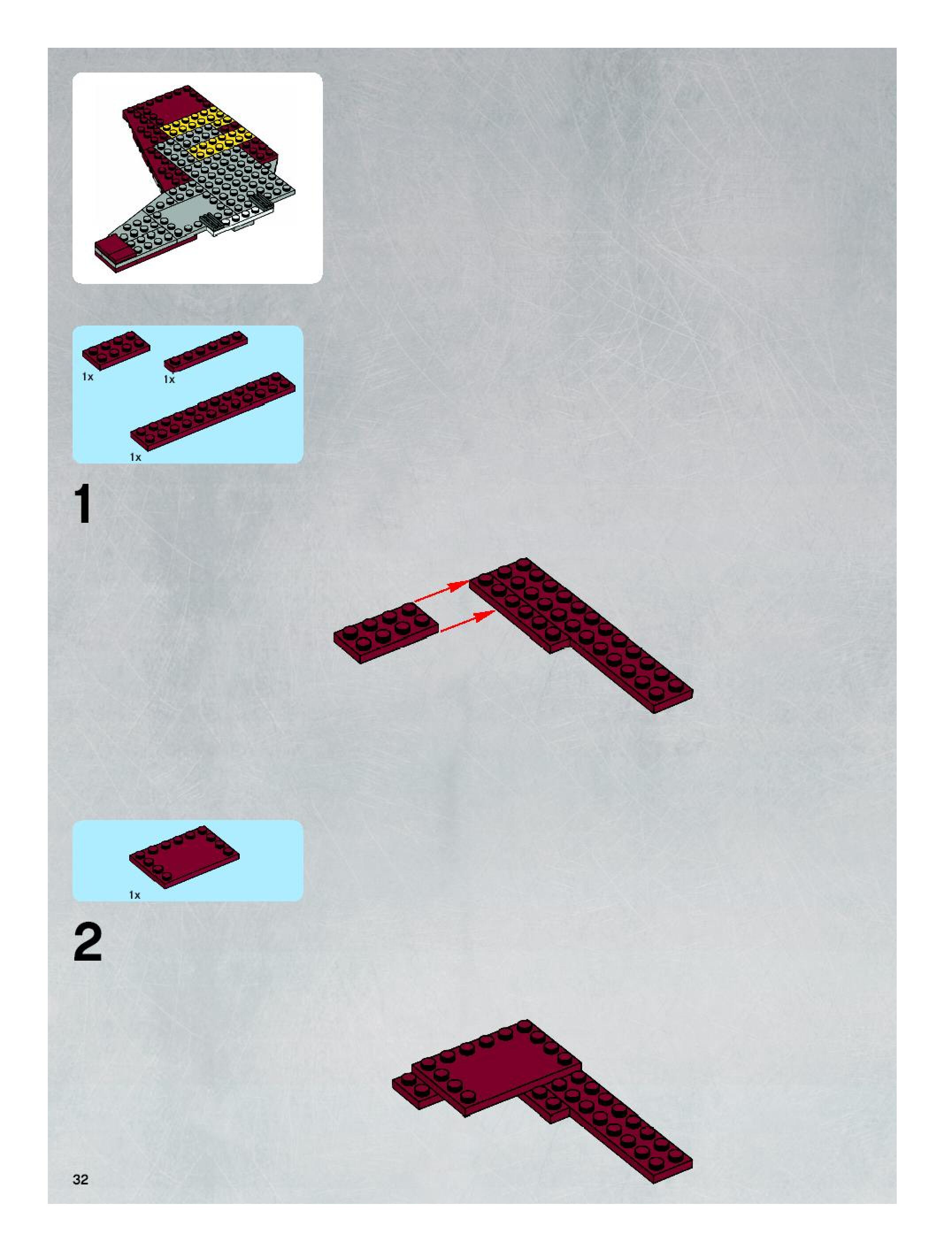 1x

1x

1x

1

1x

2

32