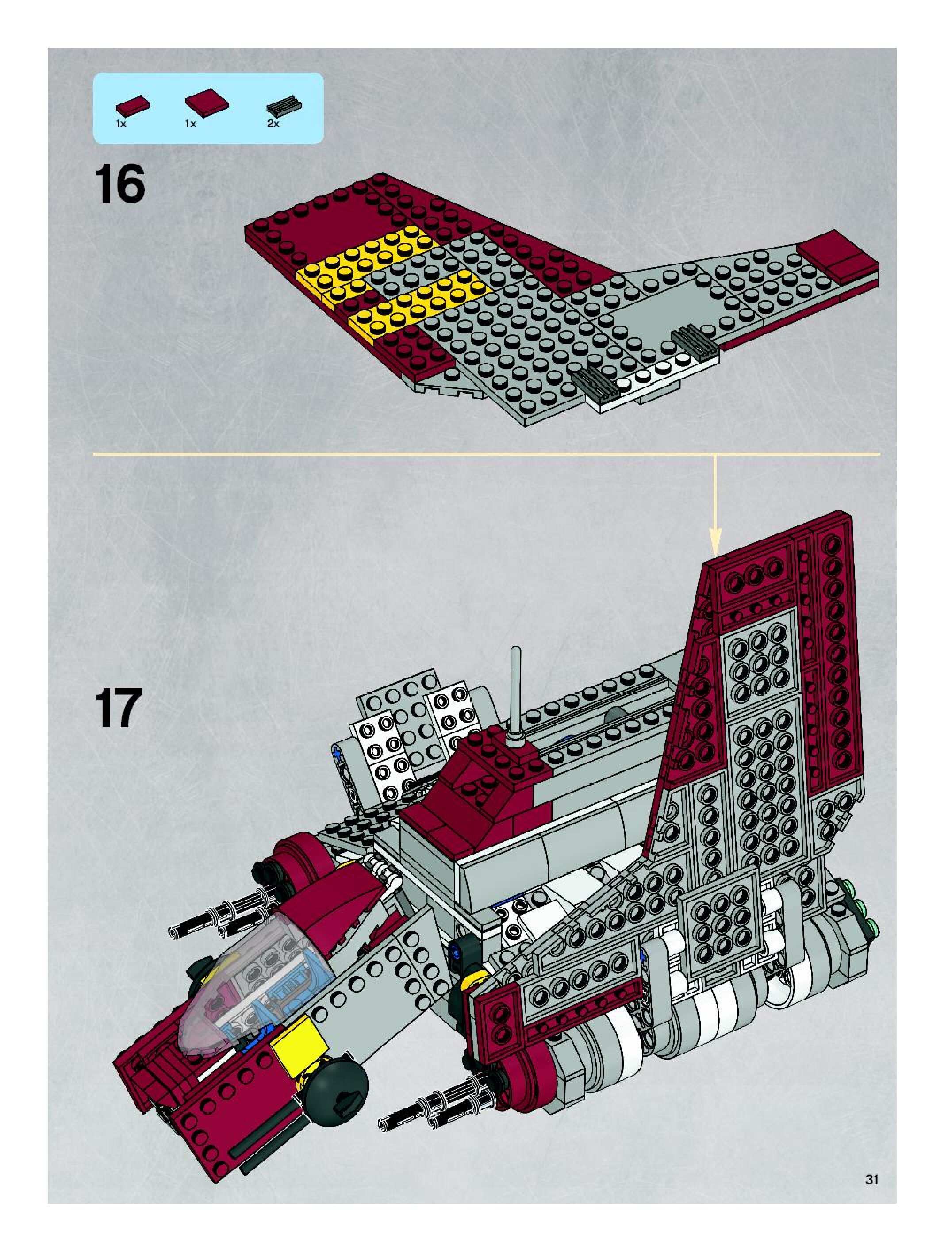 1x
1x
2x

16

17

31