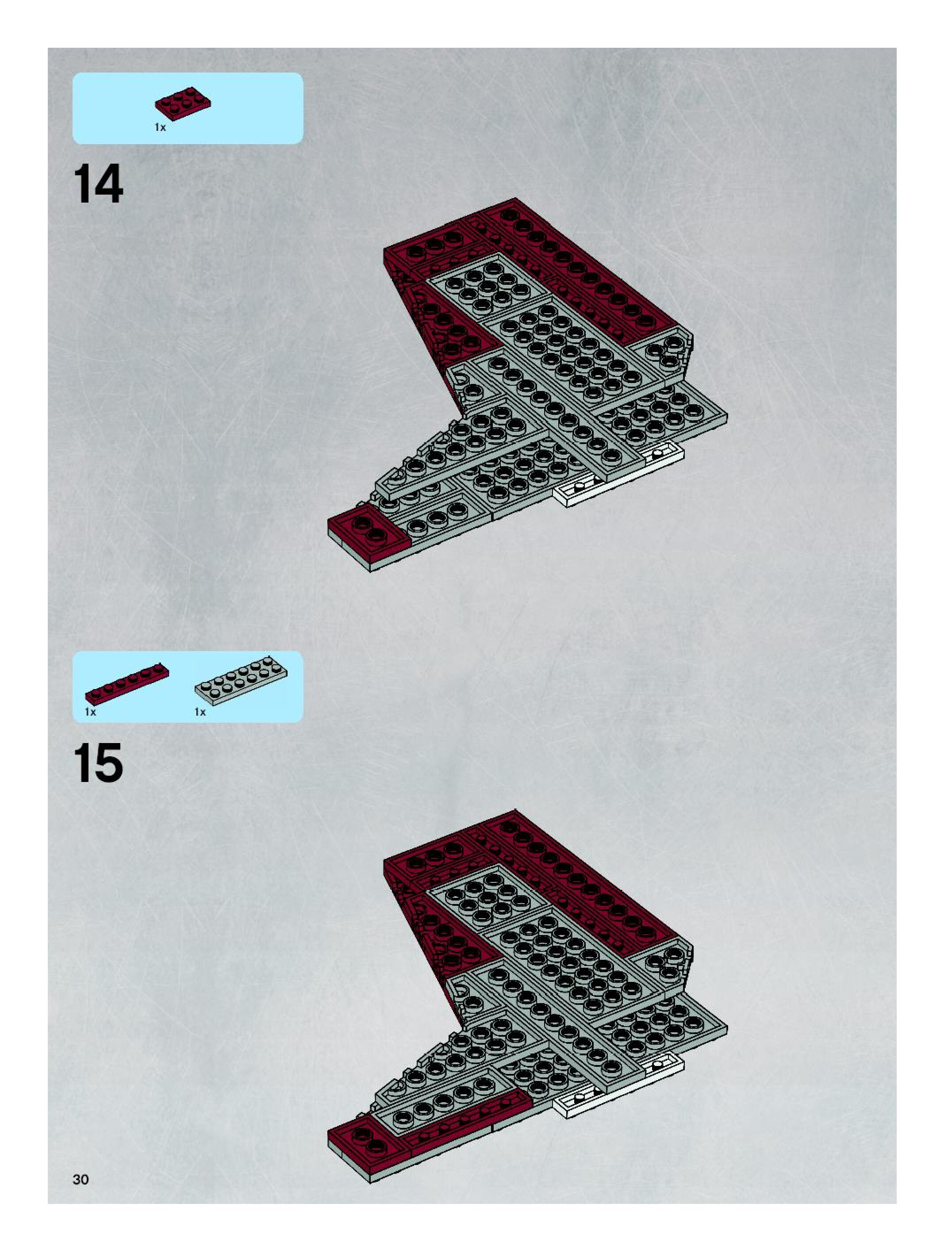 1x

14

1x

1x

15

30