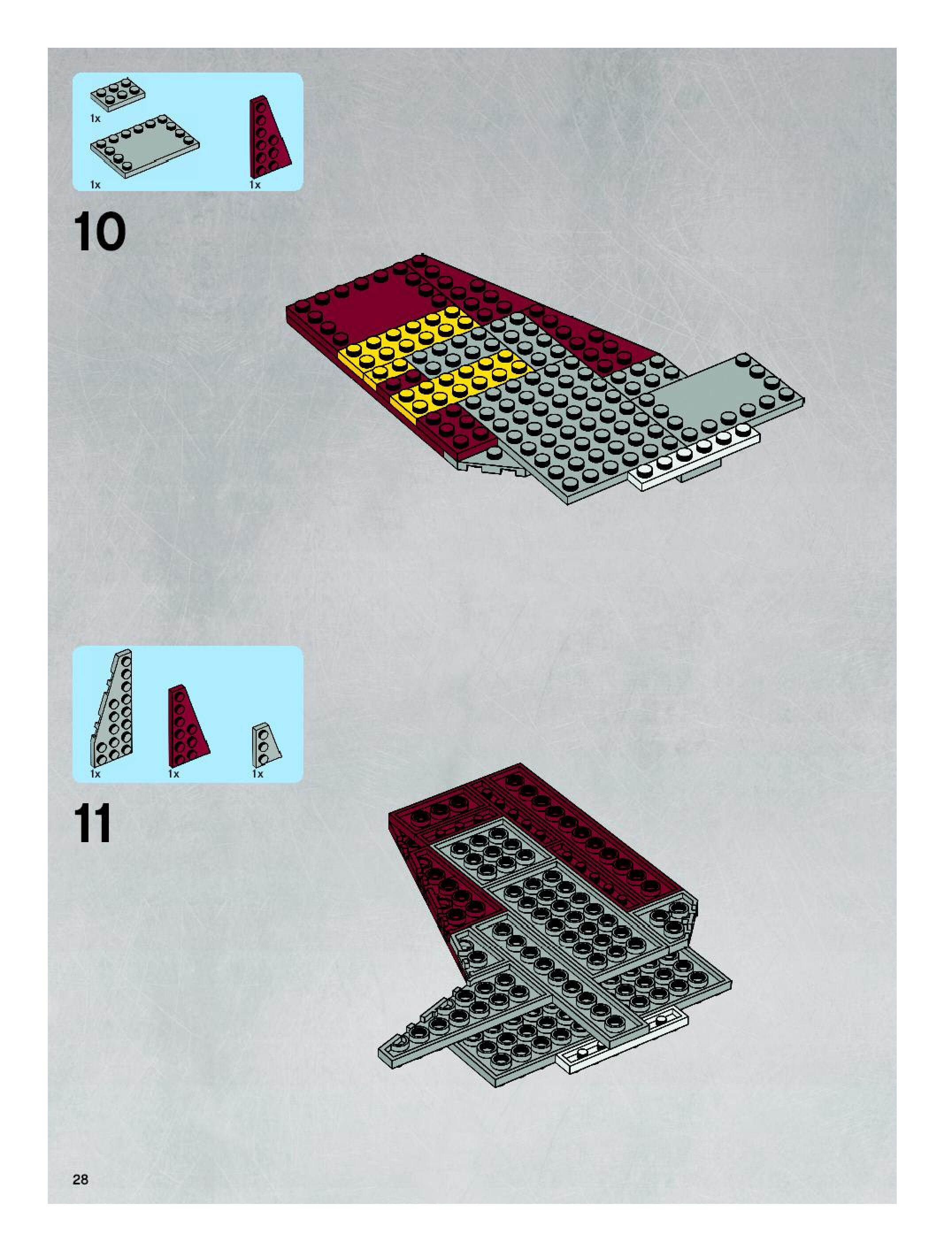 1x

1x

1x

10

1x

1x

1x

11

28