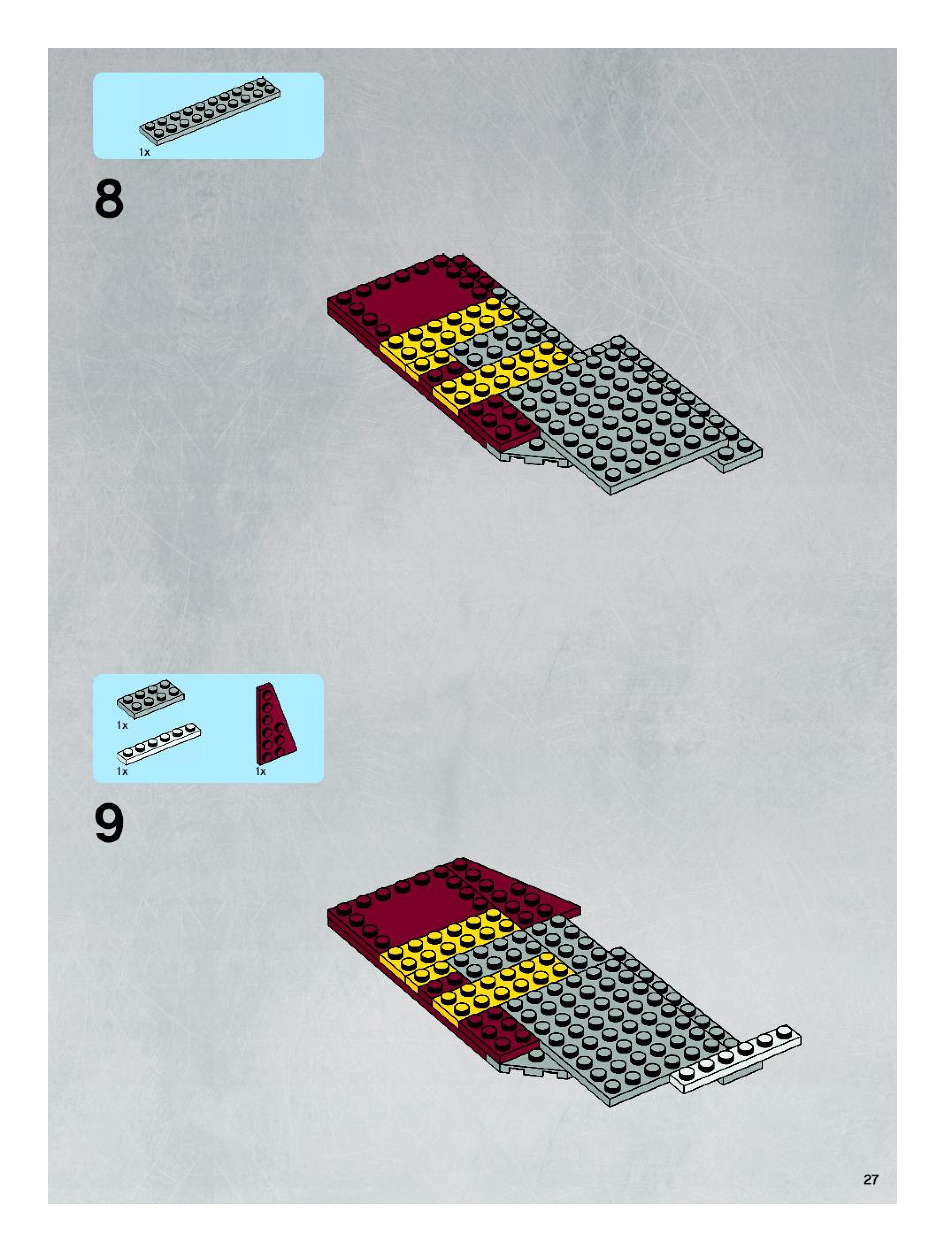 1x

8

1x

1x

1x

9

27