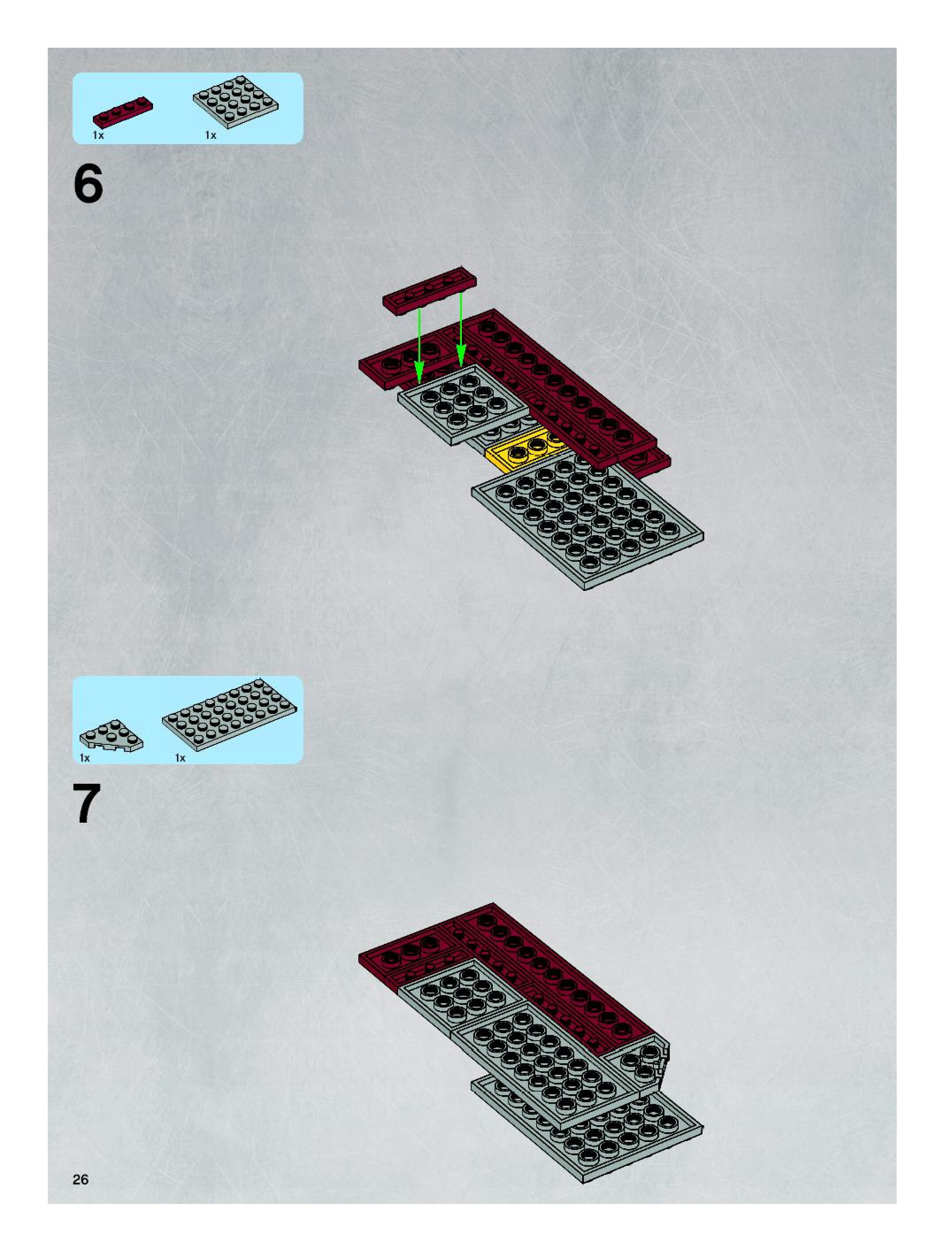 1x 1x

6

1x 1x

7

26