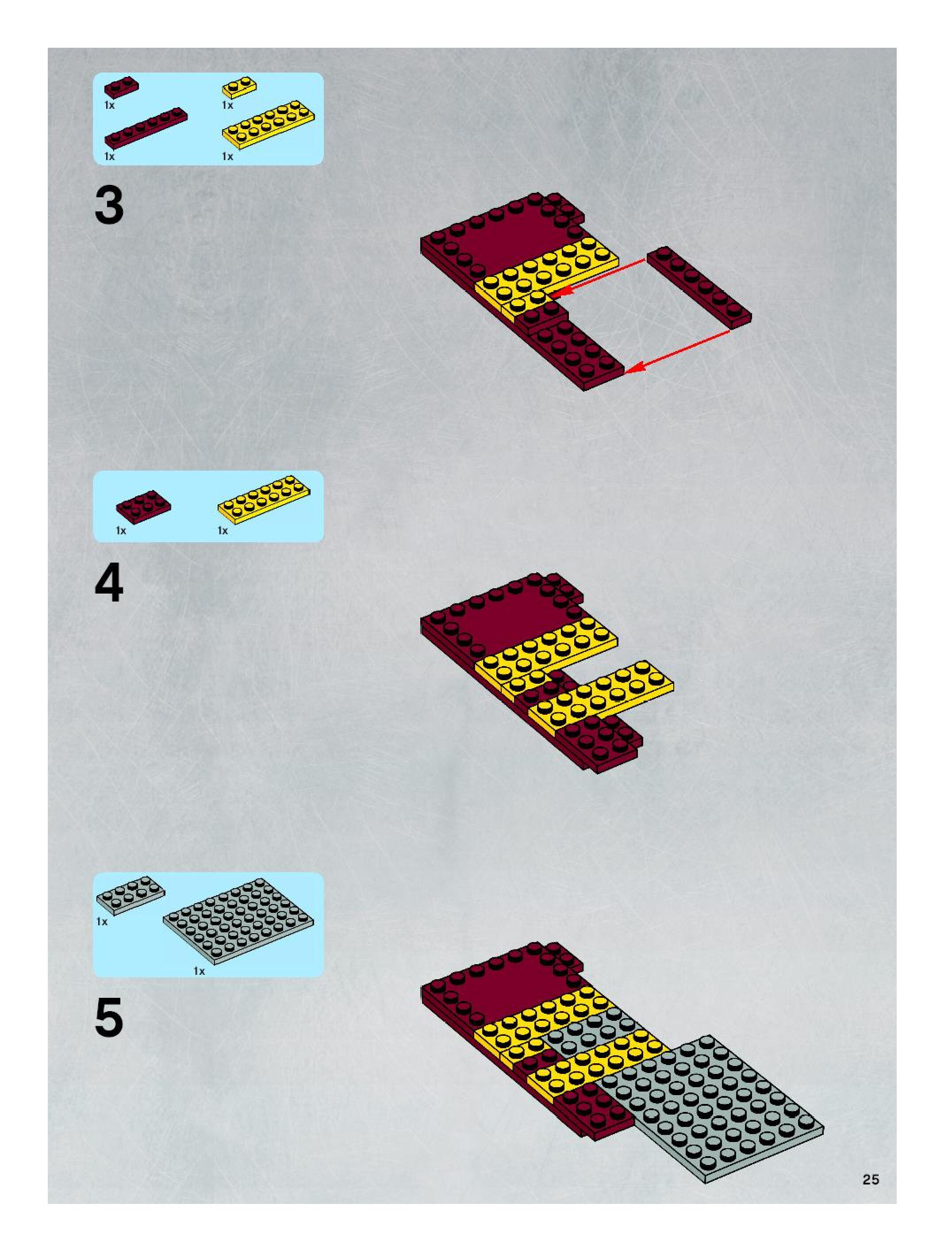 1x
1x
1x
1x

3

1x
1x

4

1x
1x

5

25