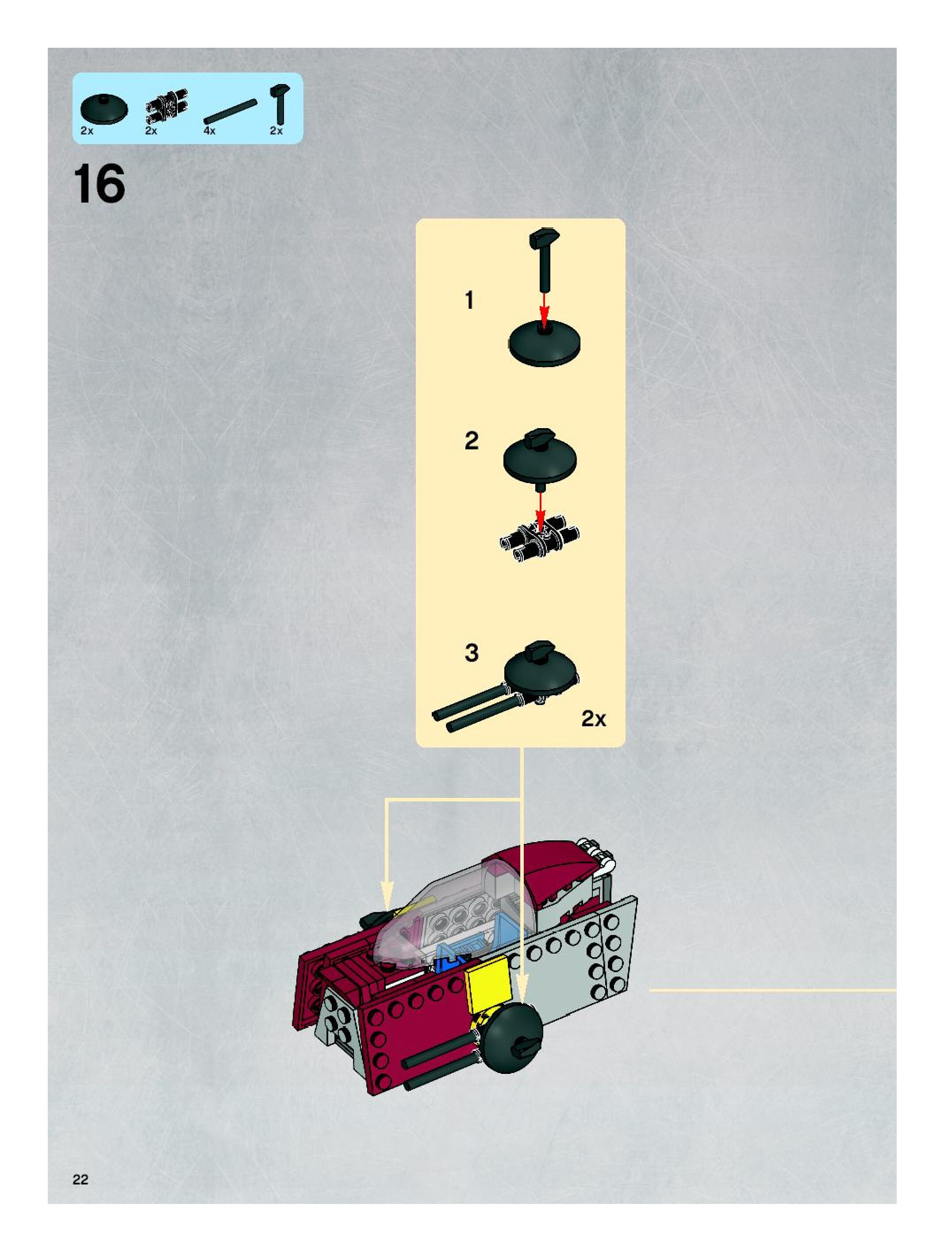 2x 2x 4x 2x

16

1

2

3

2x

22