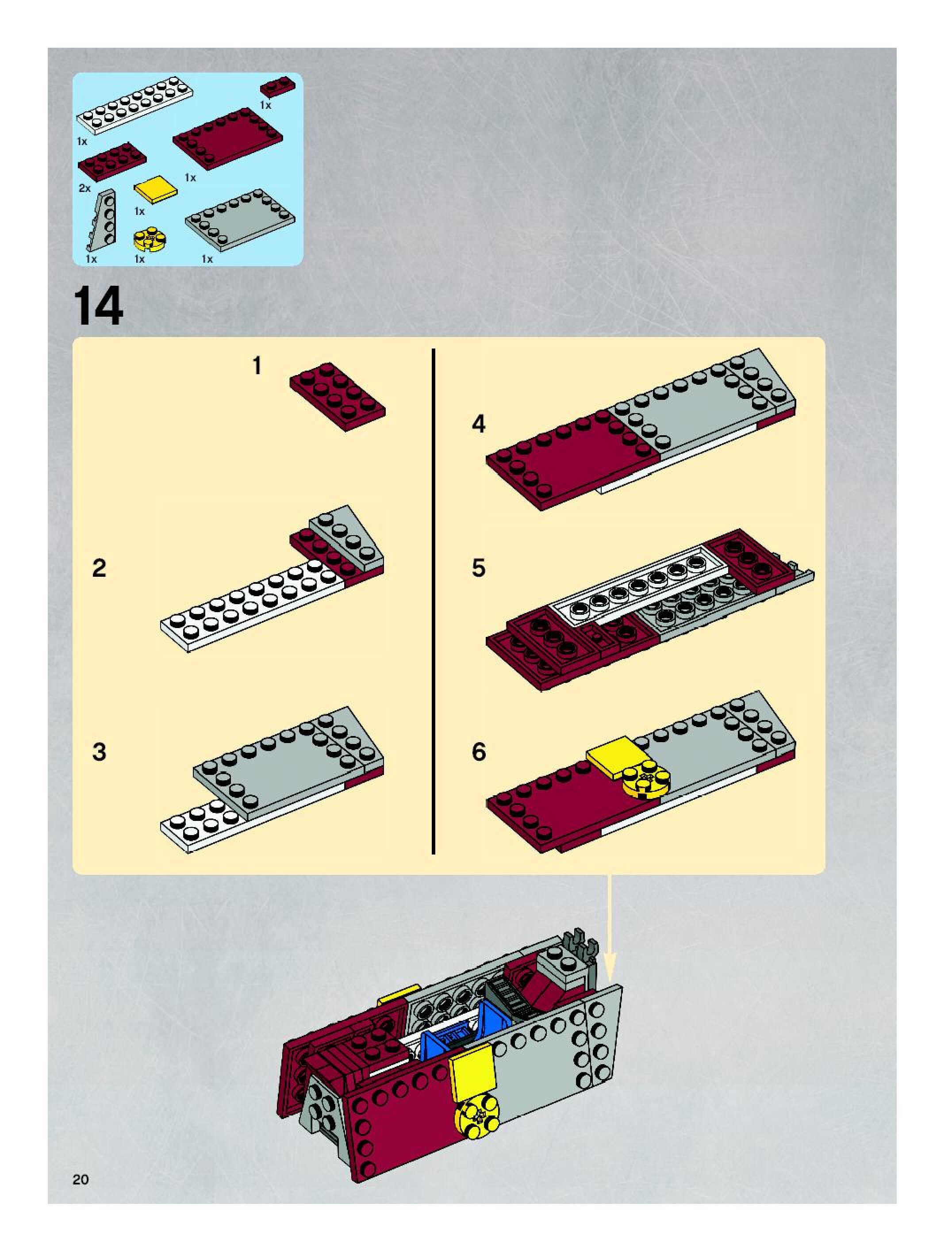 1x
1x
2x
1x
1x
1x
1x
1x

14

1

2

3

4

5

6

20