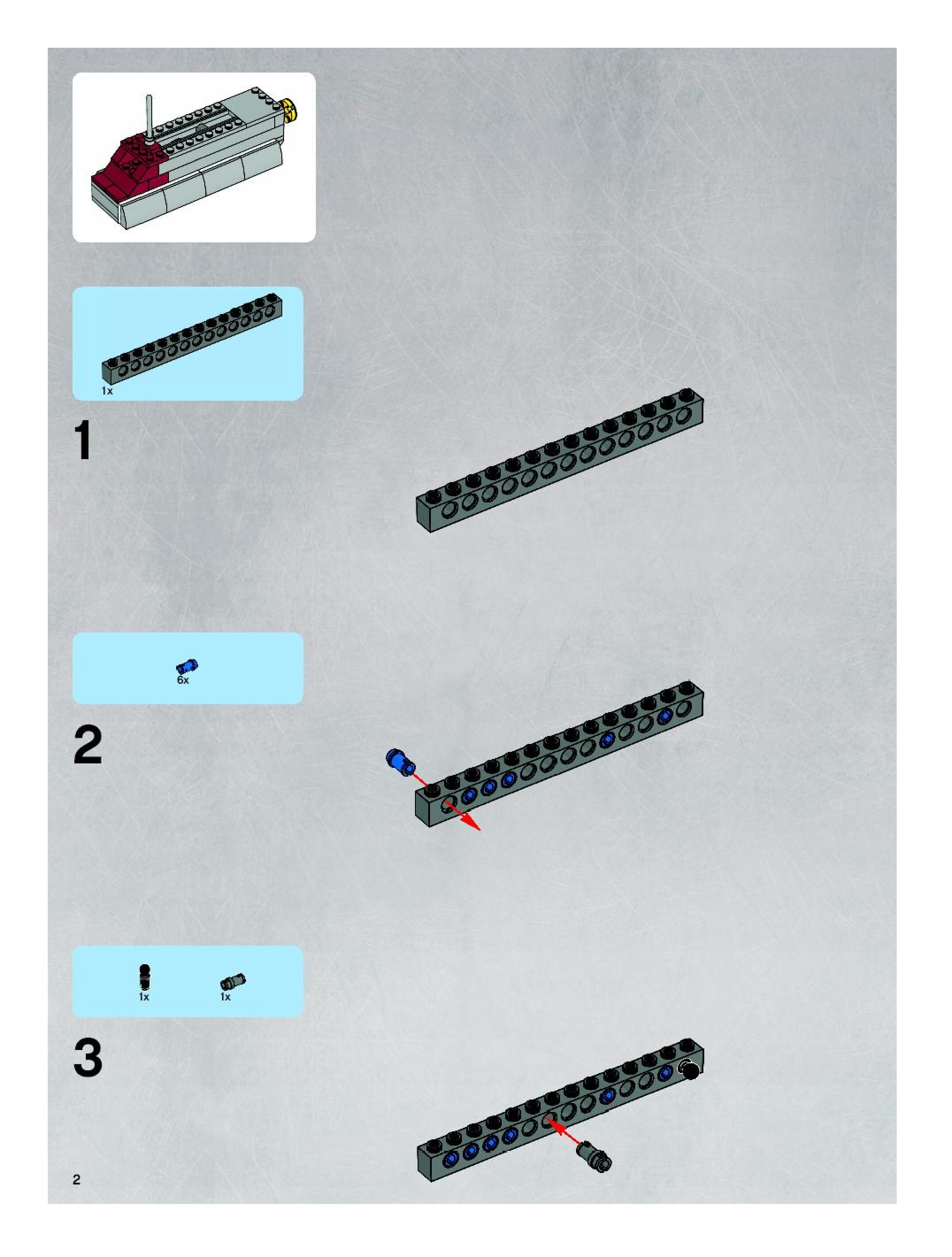 1x

1

6x

2

1x

1x

3

2