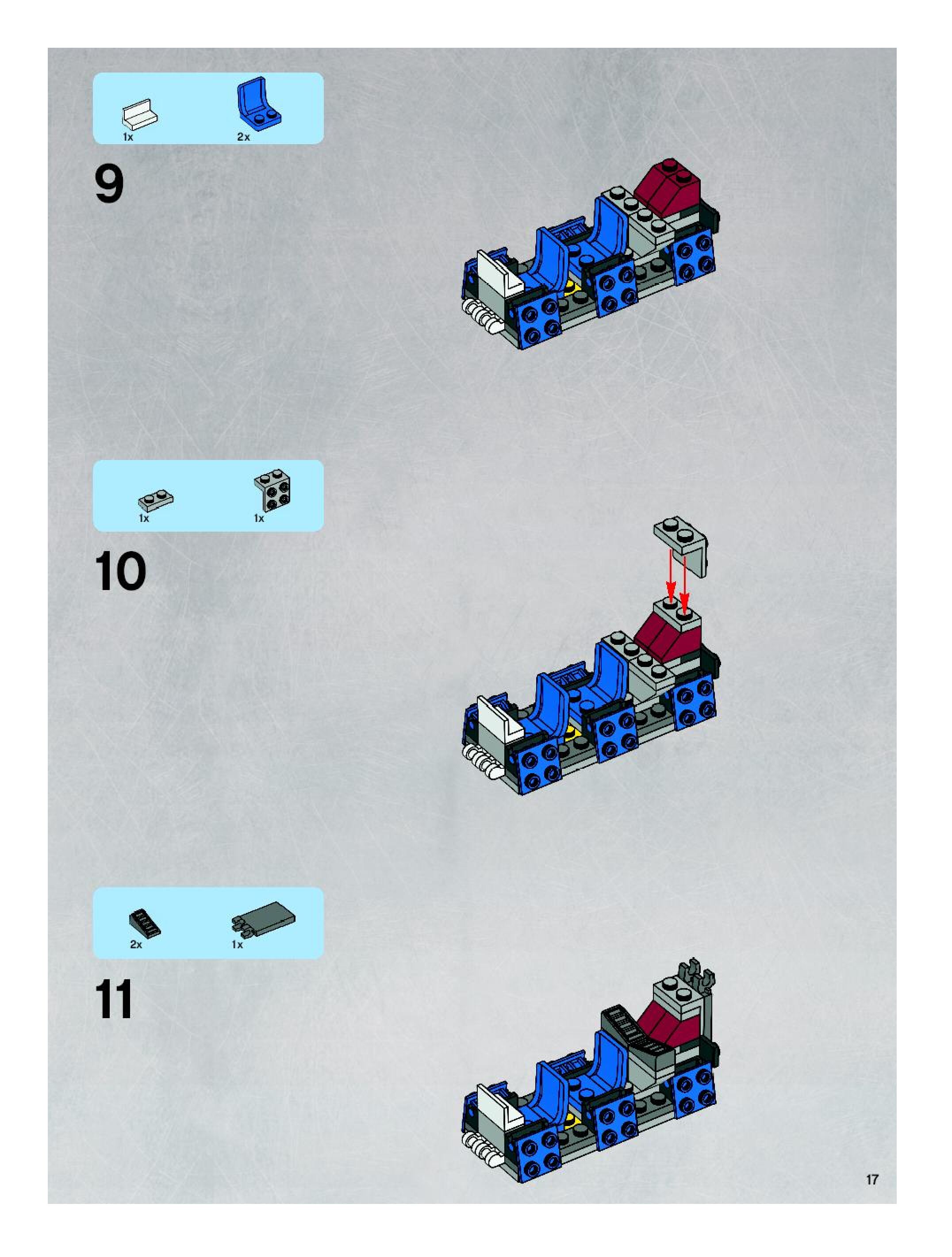 1x 2x

9

1x 1x

10

2x 1x

11

17