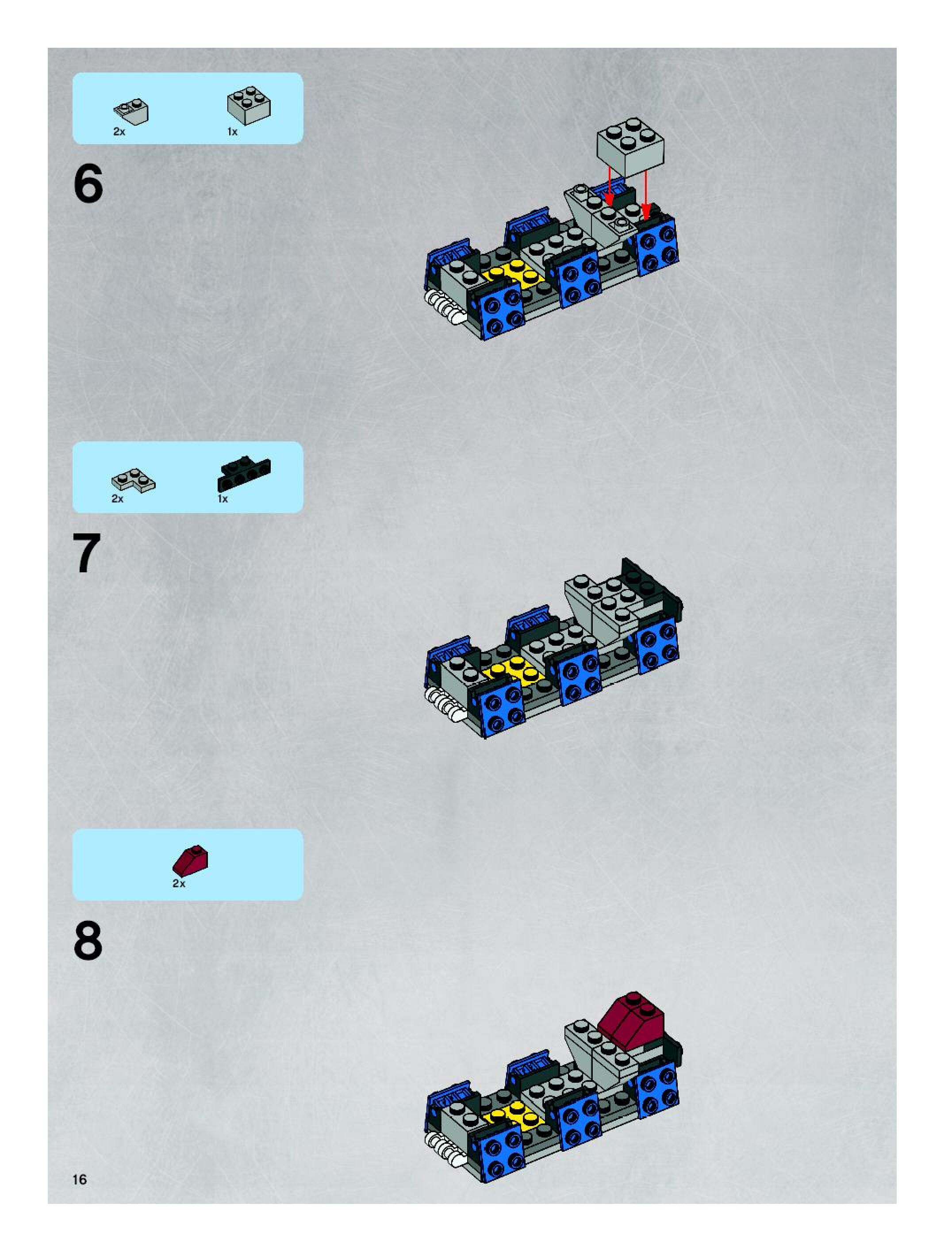 2x 1x

6

2x 1x

7

2x

8

16