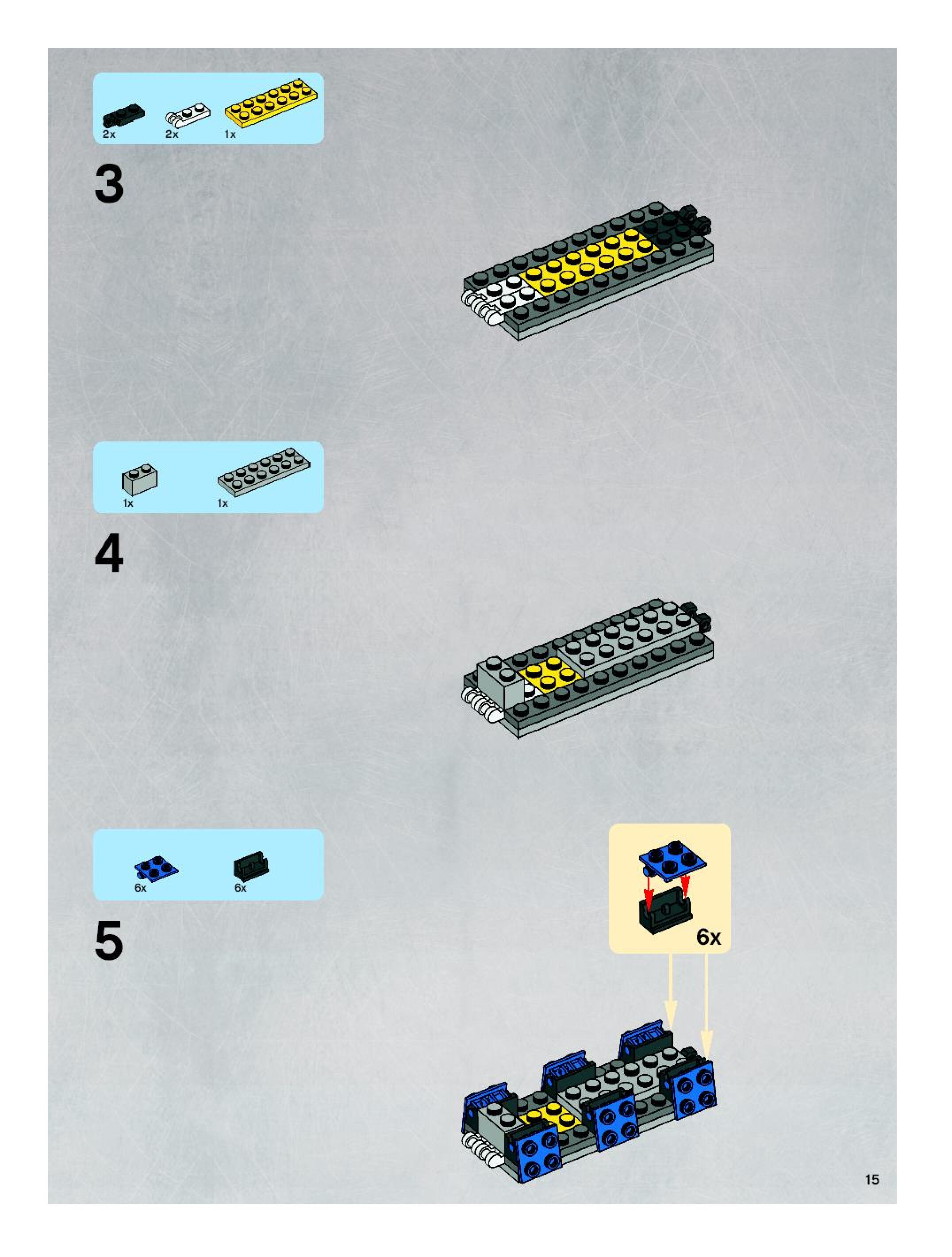 2x 2x 1x

3

1x 1x

4

6x 6x

5

6x

15