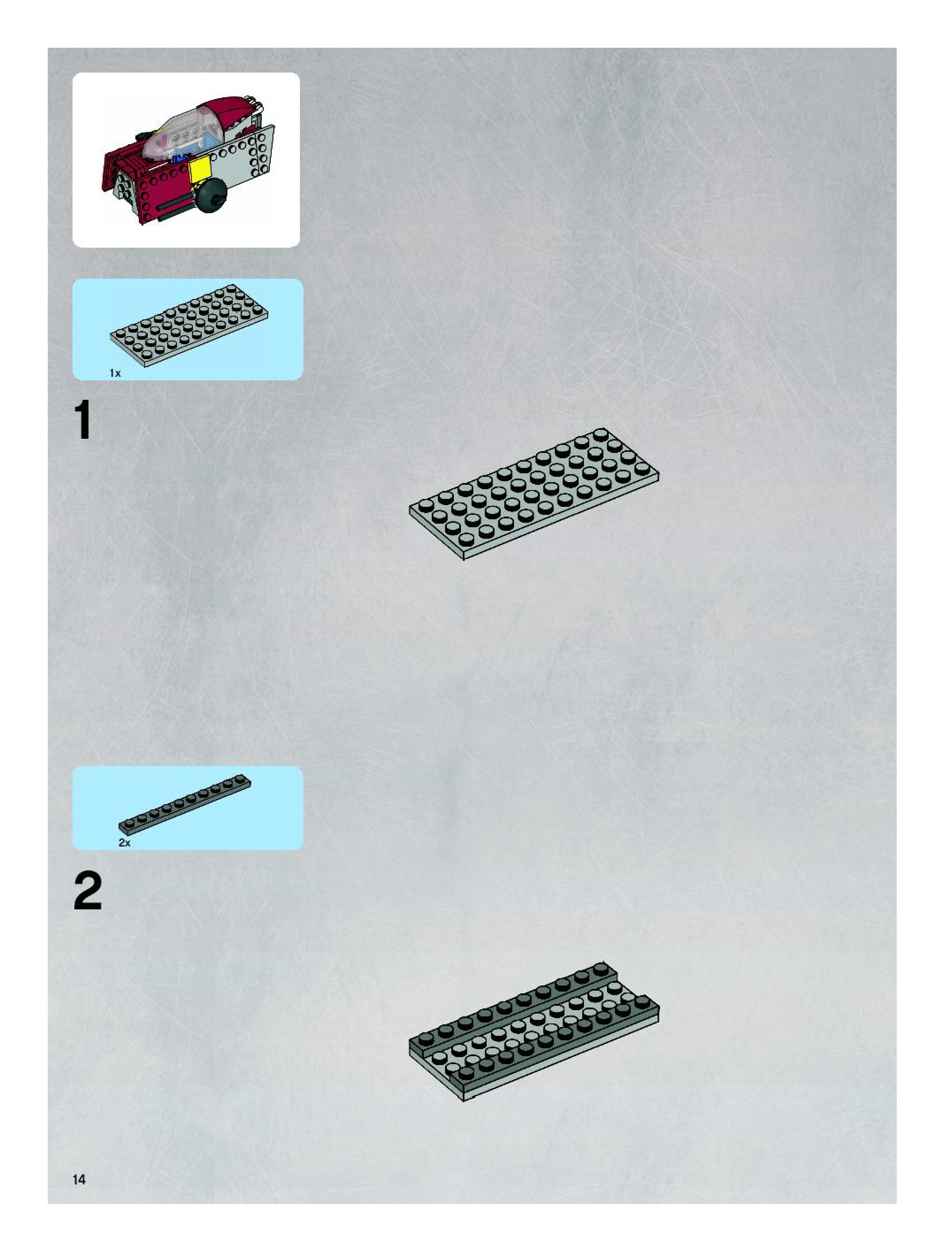 1x

1

2x

2

14