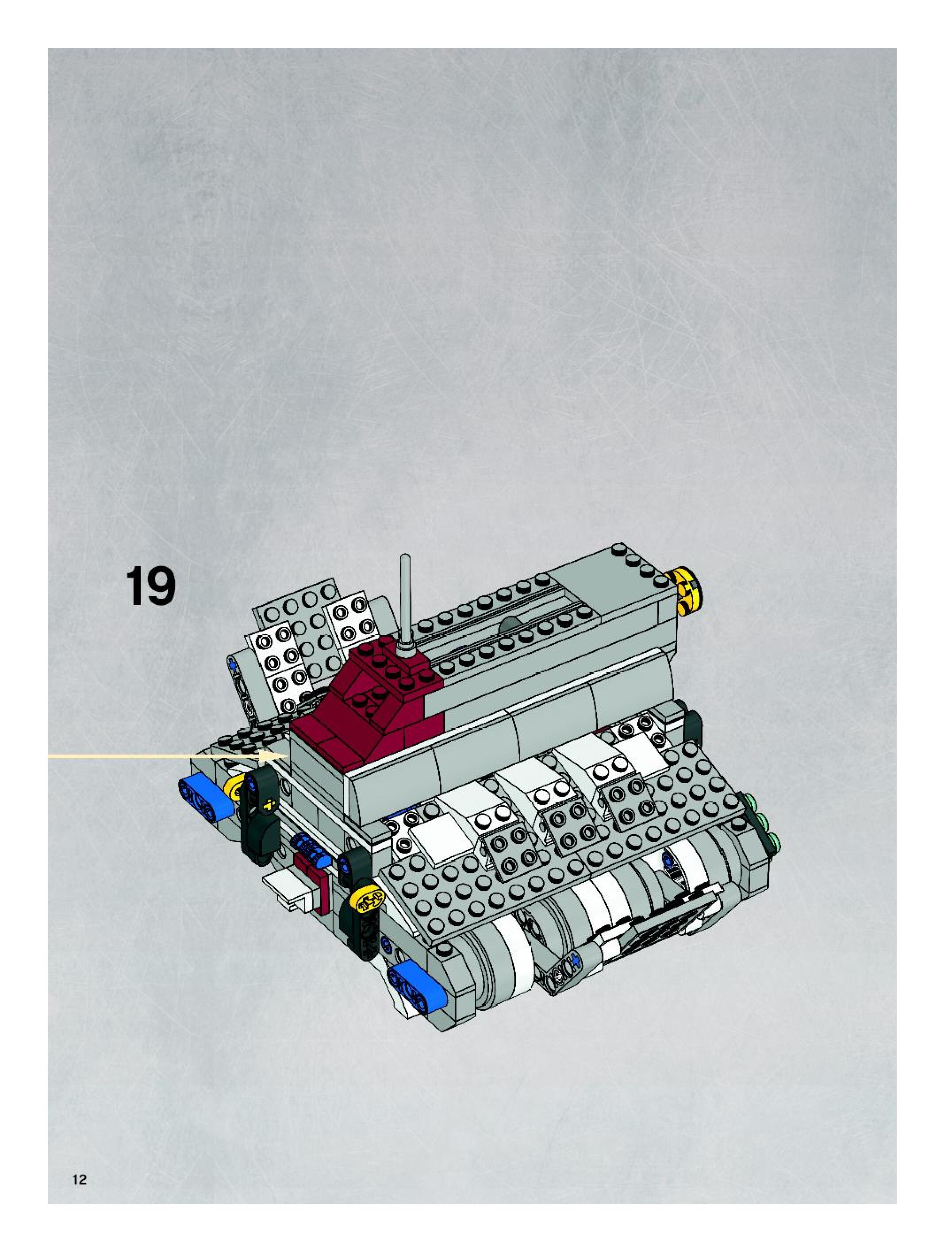 19

12